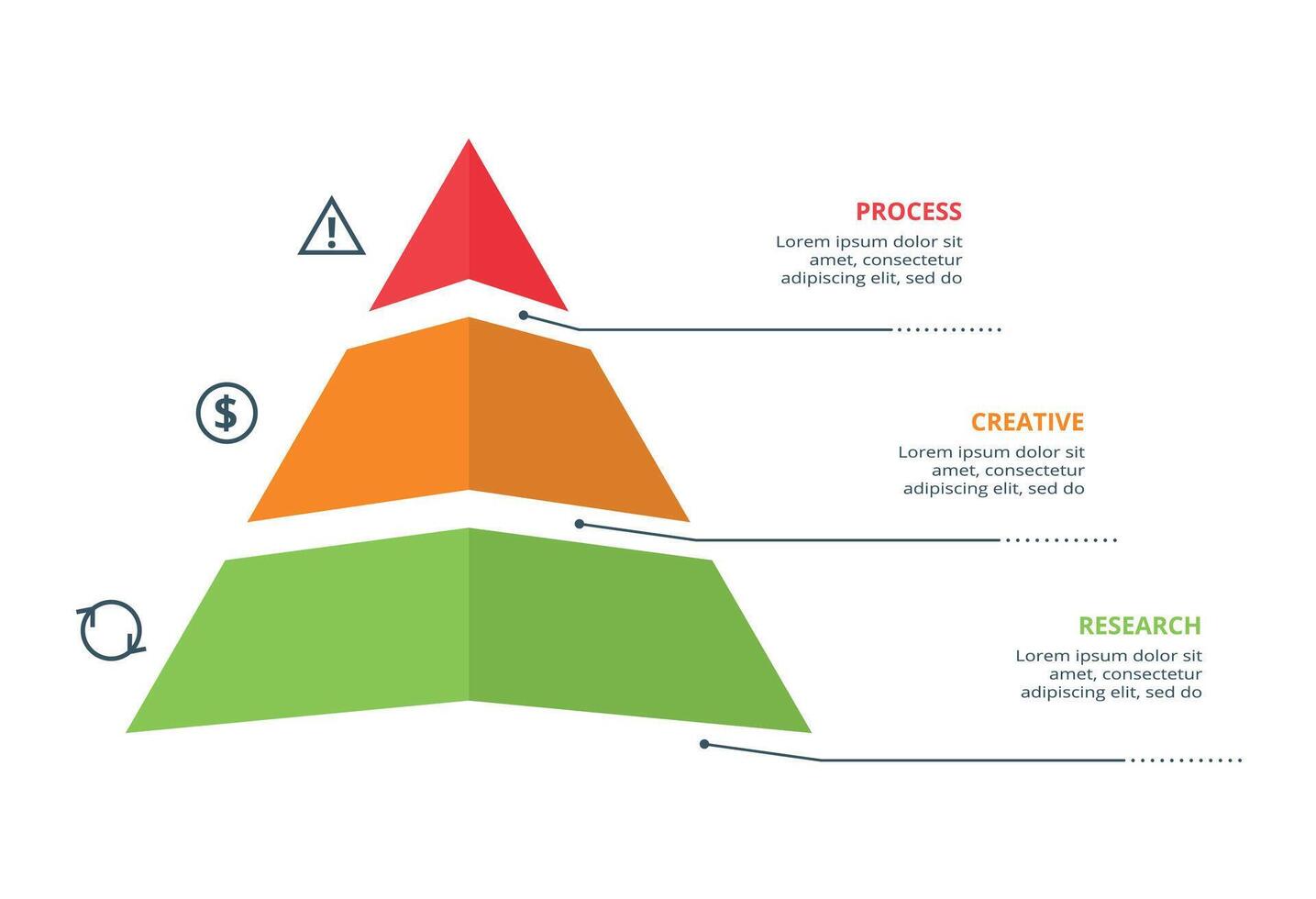 PROCESS
Lorem ipsum dolor sit amet, consectetur adipiscing elit, sed do

CREATIVE
Lorem ipsum dolor sit amet, consectetur adipiscing elit, sed do

RESEARCH
Lorem ipsum dolor sit amet, consectetur adipiscing elit, sed do