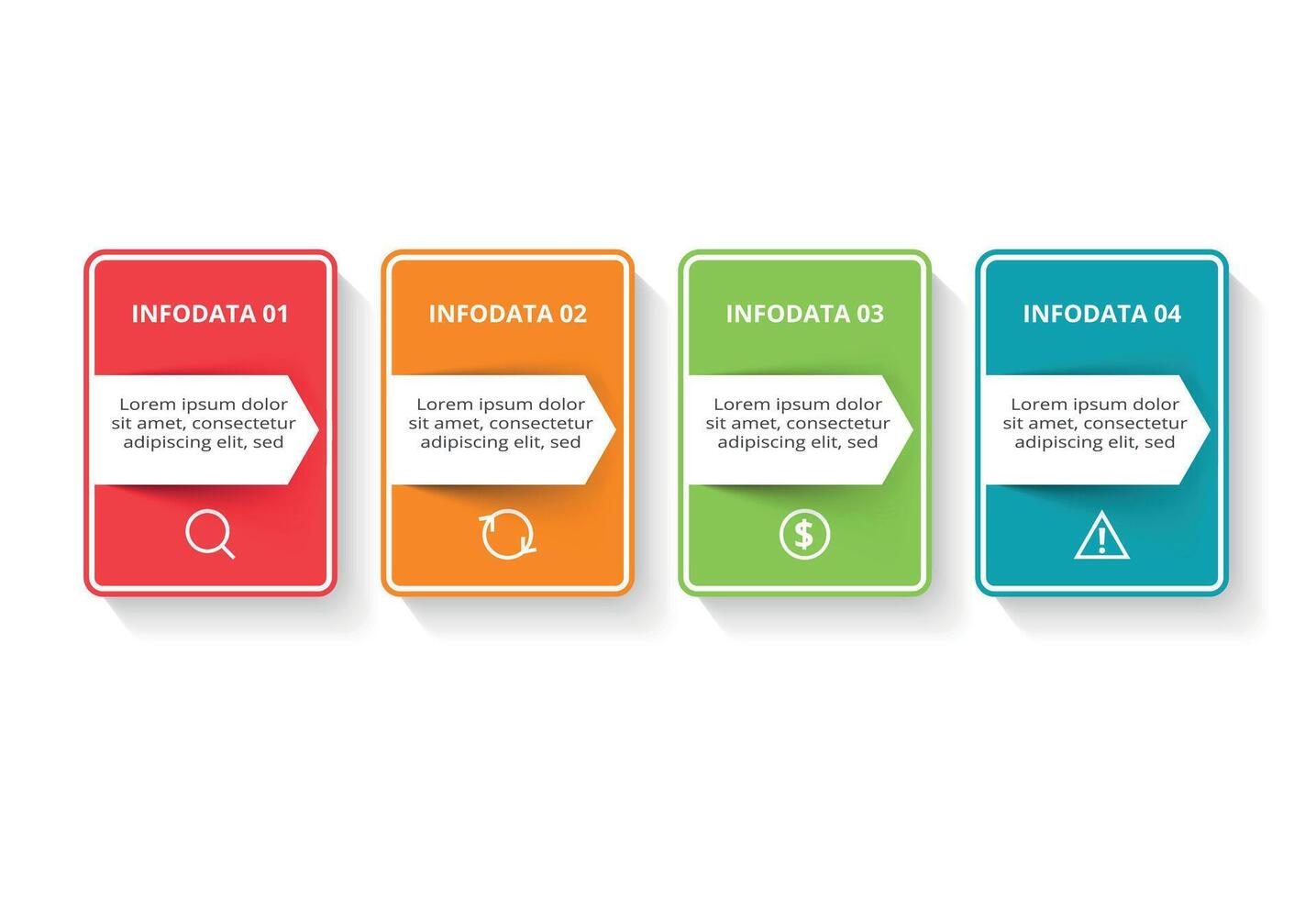 INFODATA 01

Lorem ipsum dolor sit amet, consectetur adipiscing elit, sed

INFODATA 02

Lorem ipsum dolor sit amet, consectetur adipiscing elit, sed

INFODATA 03

Lorem ipsum dolor sit amet, consectetur adipiscing elit, sed

$

INFODATA 04

Lorem ipsum dolor sit amet, consectetur adipiscing elit, sed

!