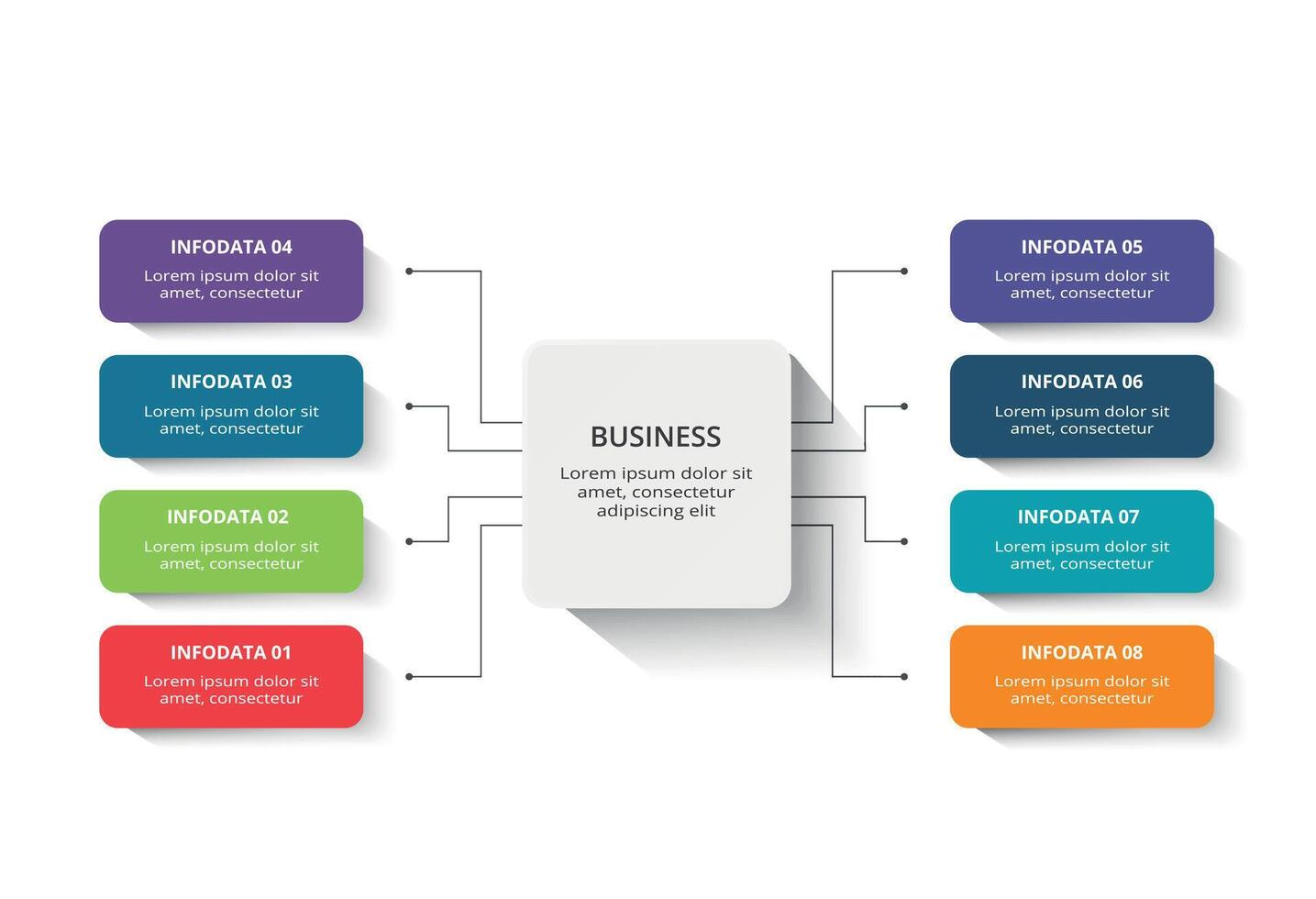 INFODATA 04
Lorem ipsum dolor sit amet, consectetur

INFODATA 03
Lorem ipsum dolor sit amet, consectetur

INFODATA 02
Lorem ipsum dolor sit amet, consectetur

INFODATA 01
Lorem ipsum dolor sit amet, consectetur

BUSINESS
Lorem ipsum dolor sit amet, consectetur adipiscing elit

INFODATA 05
Lorem ipsum dolor sit amet, consectetur

INFODATA 06
Lorem ipsum dolor sit amet, consectetur

INFODATA 07
Lorem ipsum dolor sit amet, consectetur

INFODATA 08
Lorem ipsum dolor sit amet, consectetur