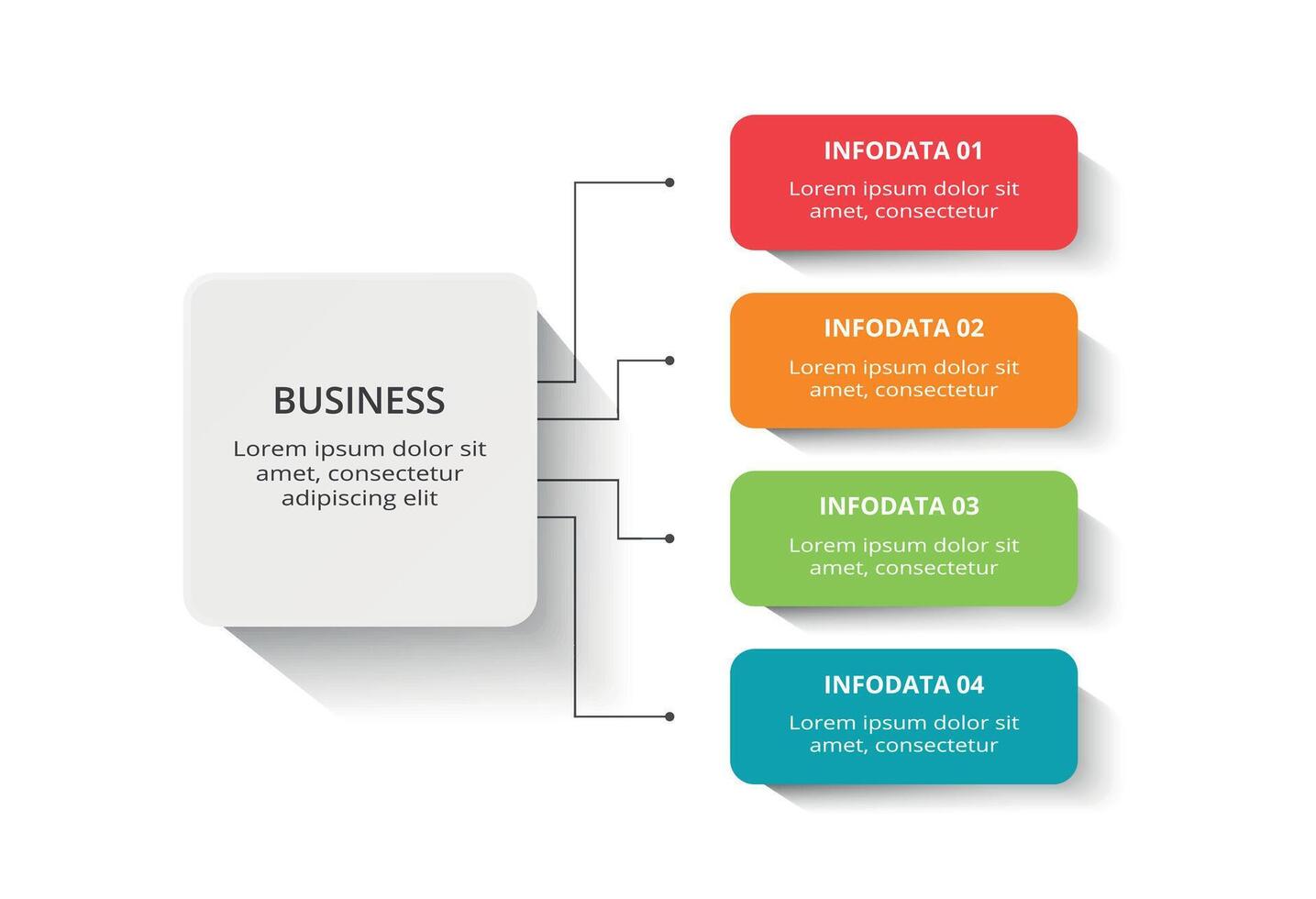 BUSINESS

Lorem ipsum dolor sit amet, consectetur adipiscing elit

INFODATA 01

Lorem ipsum dolor sit amet, consectetur

INFODATA 02

Lorem ipsum dolor sit amet, consectetur

INFODATA 03

Lorem ipsum dolor sit amet, consectetur

INFODATA 04

Lorem ipsum dolor sit amet, consectetur