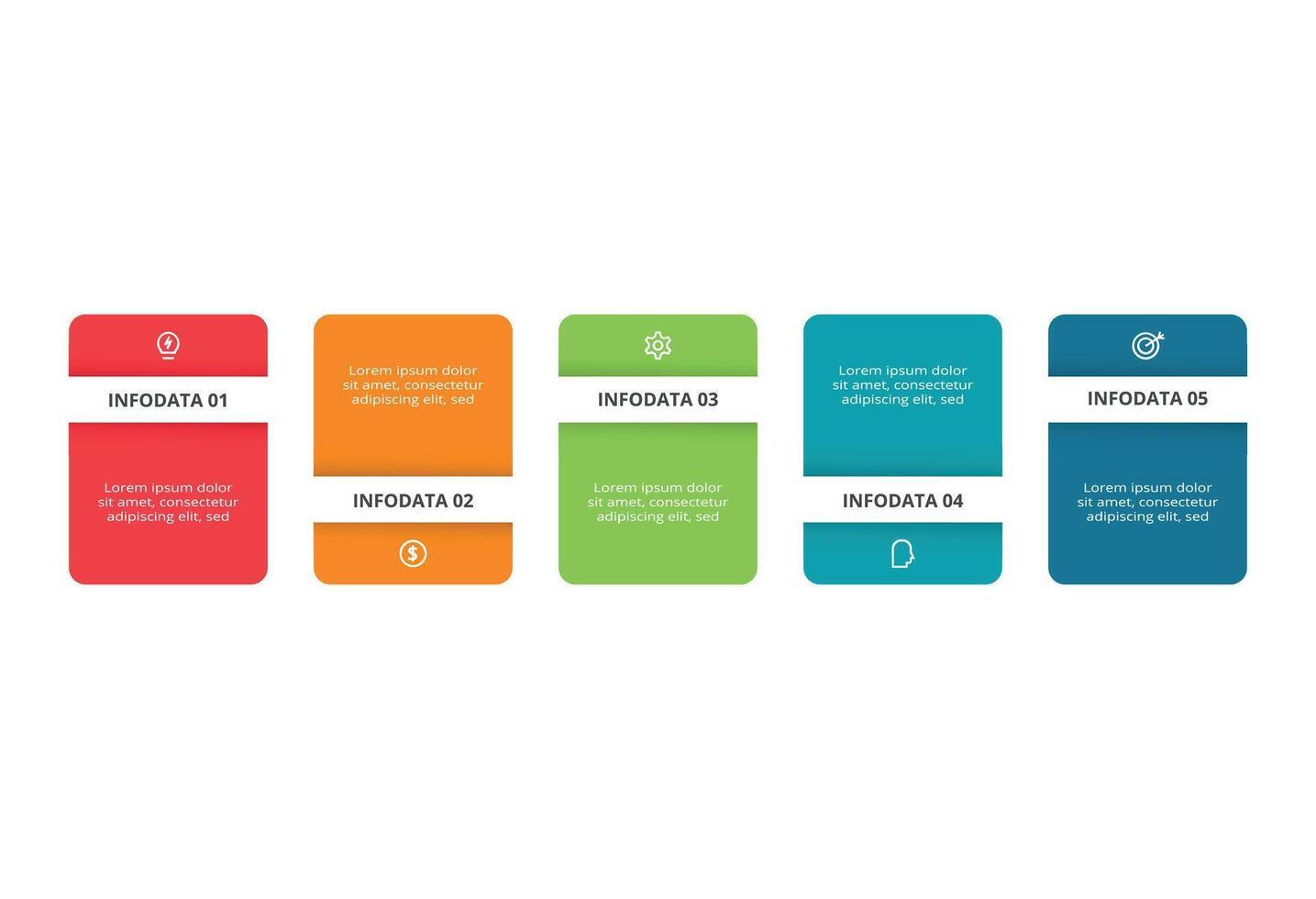 INFODATA 01

Lorem ipsum dolor sit amet, consectetur adipiscing elit, sed

Lorem ipsum dolor sit amet, consectetur adipiscing elit, sed

INFODATA 02

INFODATA 03

Lorem ipsum dolor sit amet, consectetur adipiscing elit, sed

Lorem ipsum dolor sit amet, consectetur adipiscing elit, sed

INFODATA 04

INFODATA 05

Lorem ipsum dolor sit amet, consectetur adipiscing elit, sed