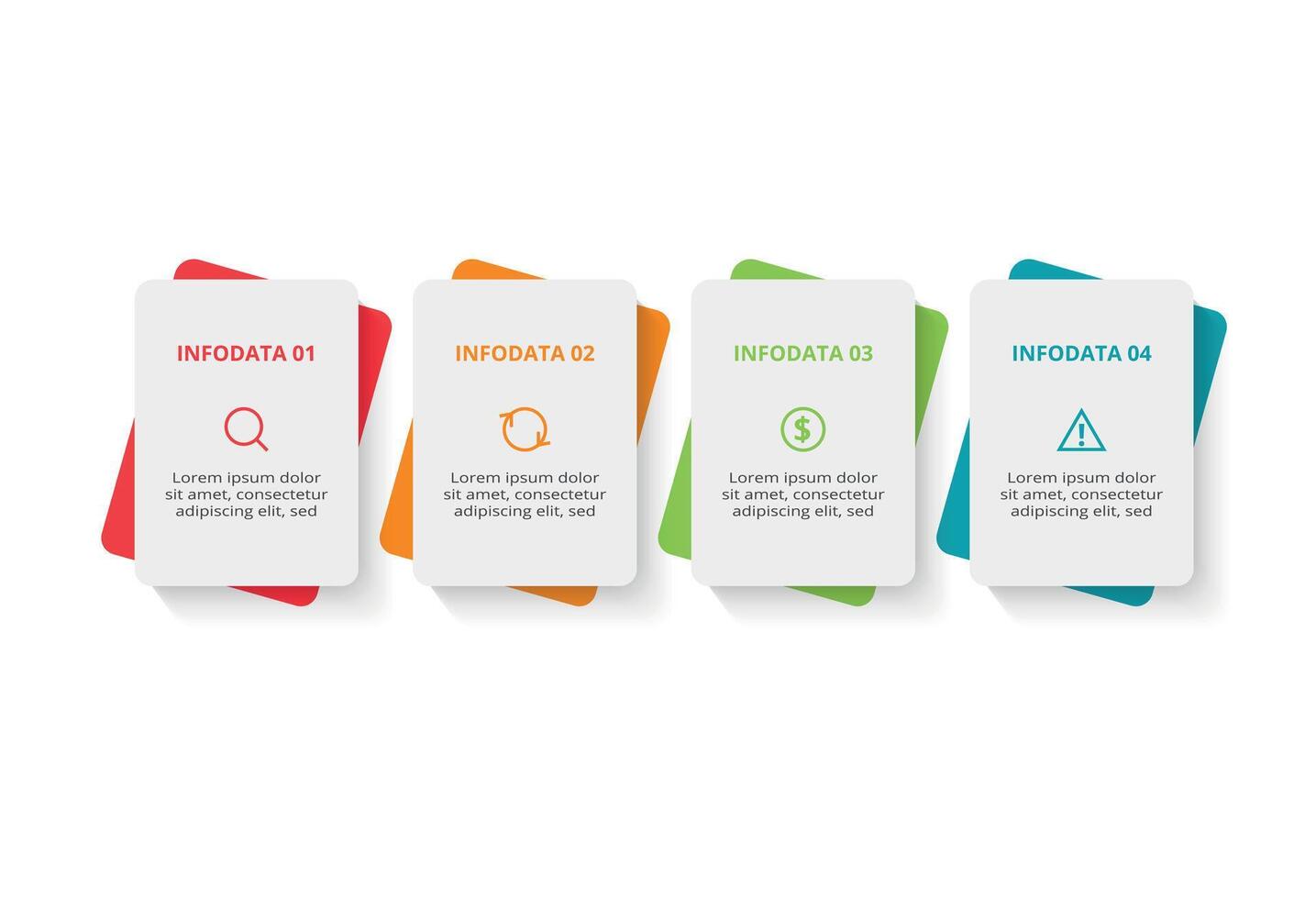 INFODATA 01

Lorem ipsum dolor sit amet, consectetur adipiscing elit, sed

INFODATA 02

Lorem ipsum dolor sit amet, consectetur adipiscing elit, sed

INFODATA 03

$

Lorem ipsum dolor sit amet, consectetur adipiscing elit, sed

INFODATA 04

!

Lorem ipsum dolor sit amet, consectetur adipiscing elit, sed