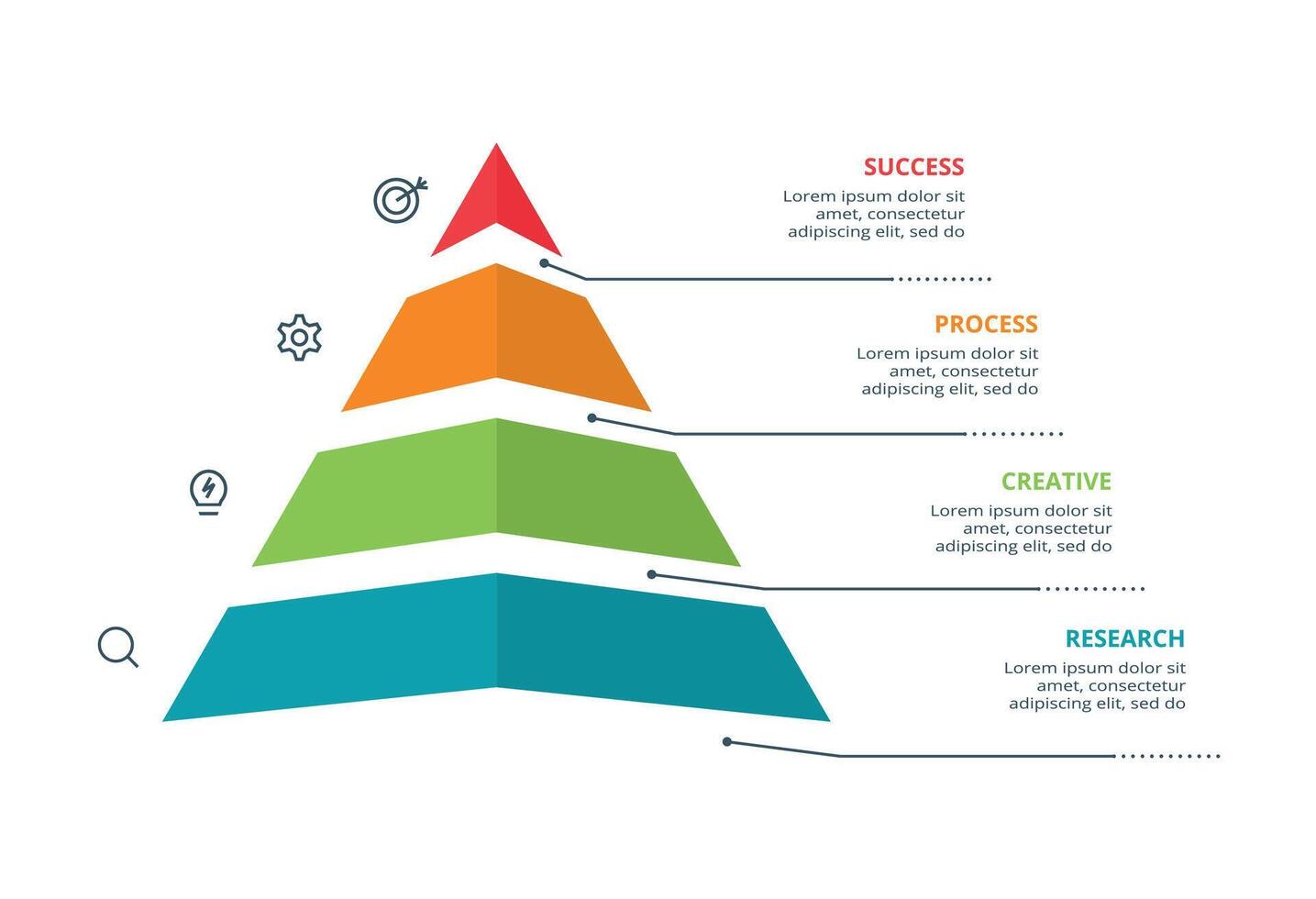 SUCCESS
Lorem ipsum dolor sit amet, consectetur adipiscing elit, sed do

PROCESS
Lorem ipsum dolor sit amet, consectetur adipiscing elit, sed do

CREATIVE
Lorem ipsum dolor sit amet, consectetur adipiscing elit, sed do

RESEARCH
Lorem ipsum dolor sit amet, consectetur adipiscing elit, sed do