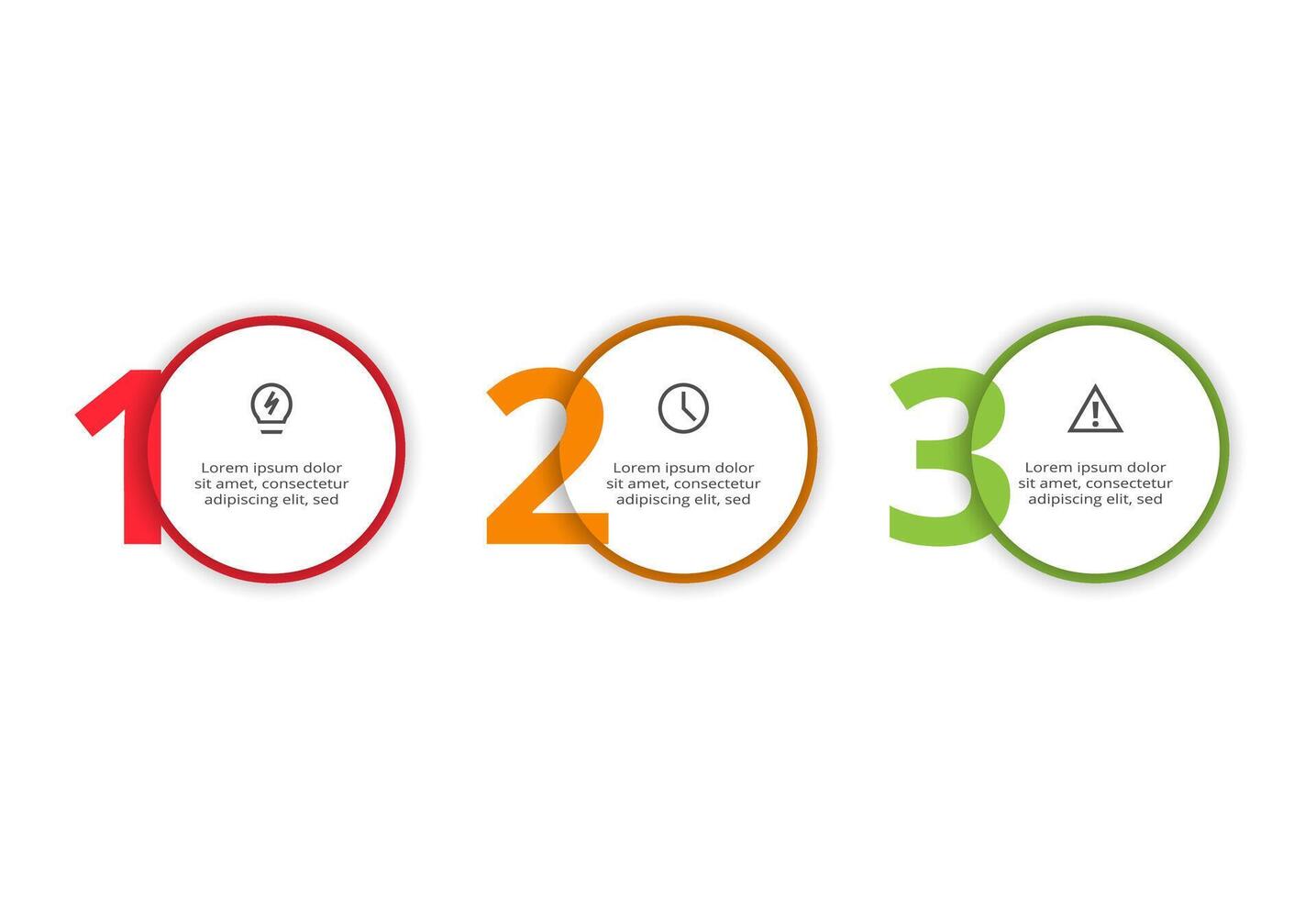 1

Lorem ipsum dolor sit amet, consectetur adipiscing elit, sed

2

Lorem ipsum dolor sit amet, consectetur adipiscing elit, sed

3

Lorem ipsum dolor sit amet, consectetur adipiscing elit, sed