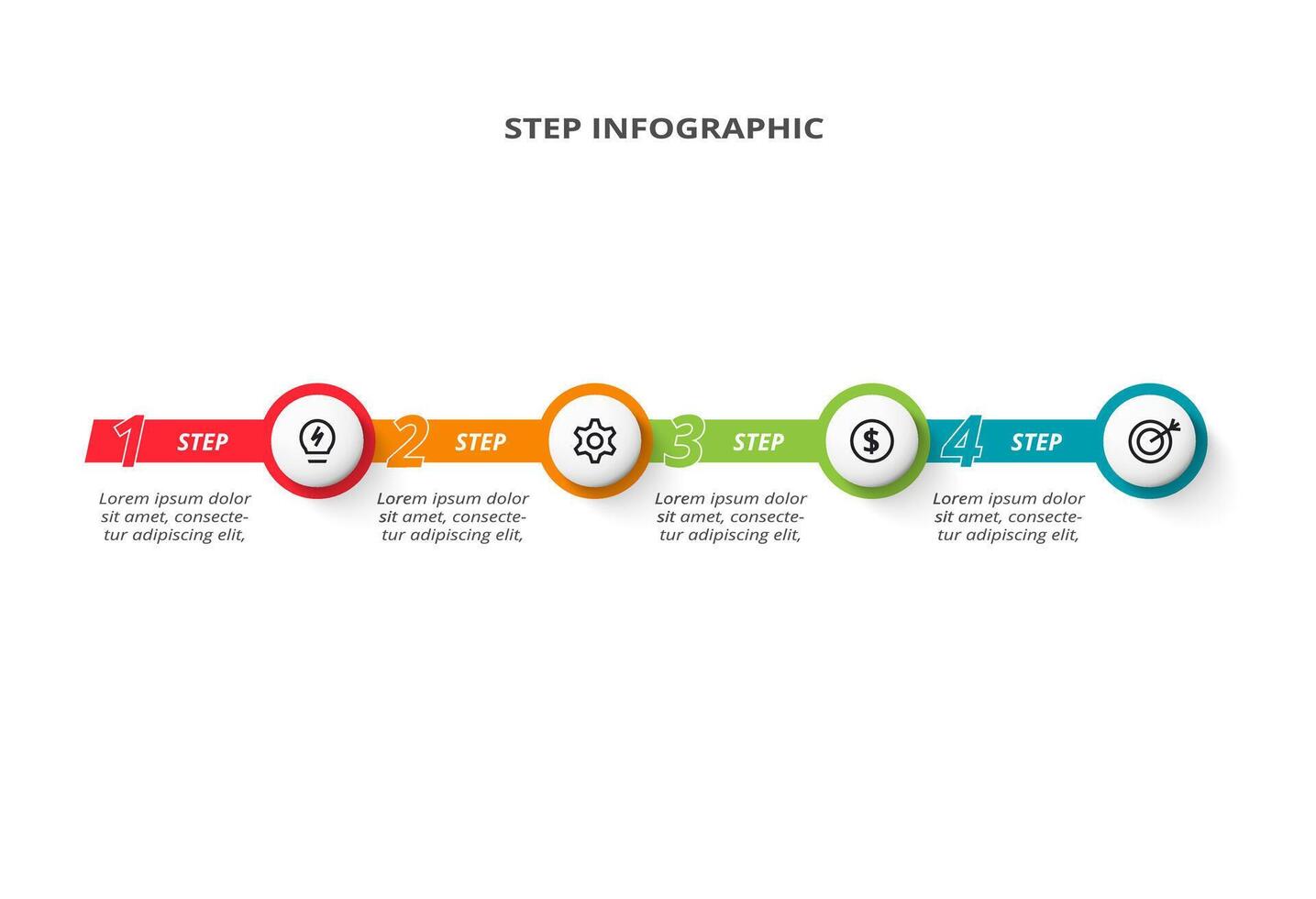 STEP INFOGRAPHIC

1 STEP

Lorem ipsum dolor sit amet, consectetur adipiscing elit,

2 STEP

Lorem ipsum dolor sit amet, consectetur adipiscing elit,

3 STEP

Lorem ipsum dolor sit amet, consectetur adipiscing elit,

4 STEP

Lorem ipsum dolor sit amet, consectetur adipiscing elit,