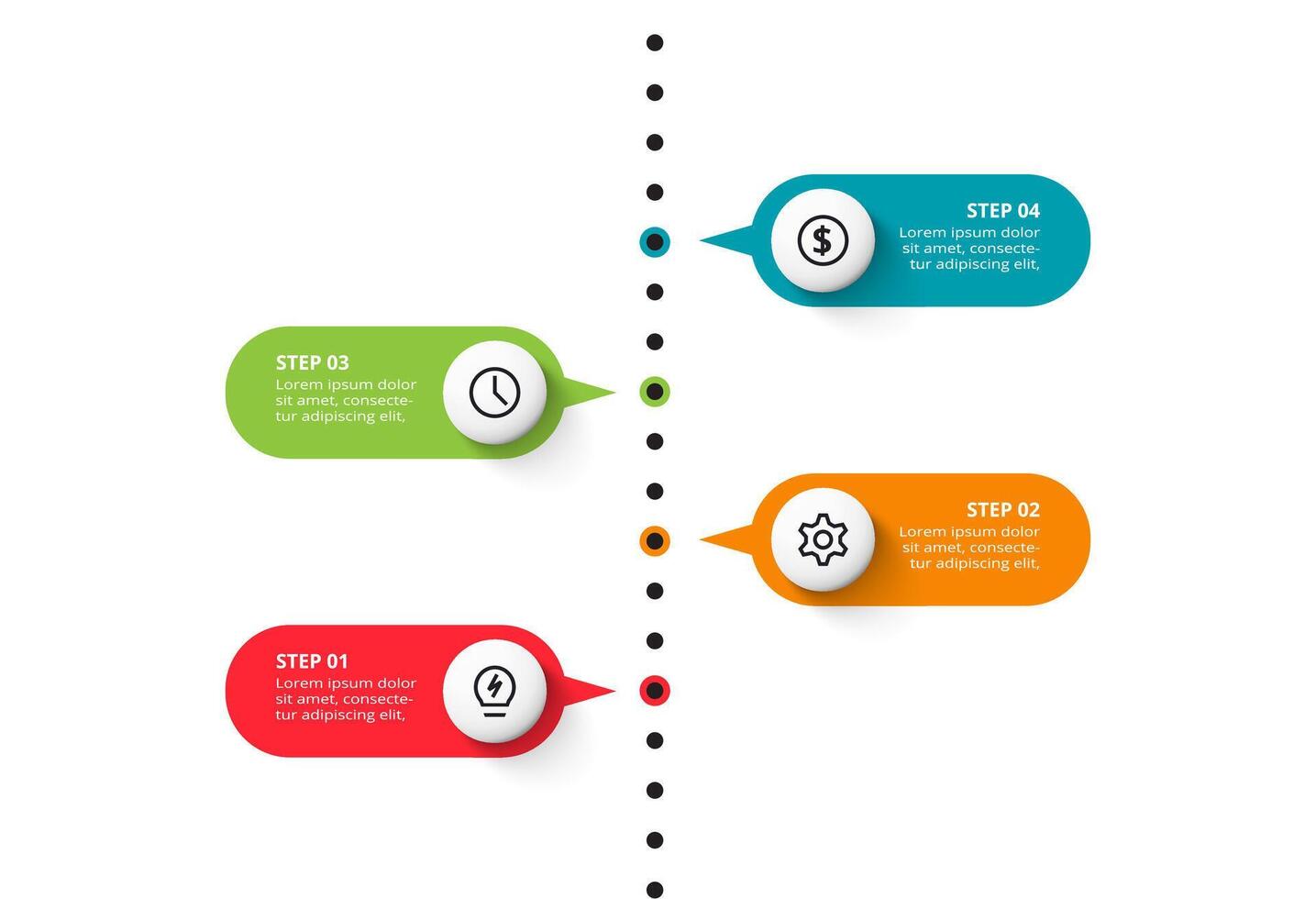 STEP 04
Lorem ipsum dolor sit amet, consectetur adipiscing elit,

STEP 03
Lorem ipsum dolor sit amet, consectetur adipiscing elit,

STEP 02
Lorem ipsum dolor sit amet, consectetur adipiscing elit,

STEP 01
Lorem ipsum dolor sit amet, consectetur adipiscing elit,