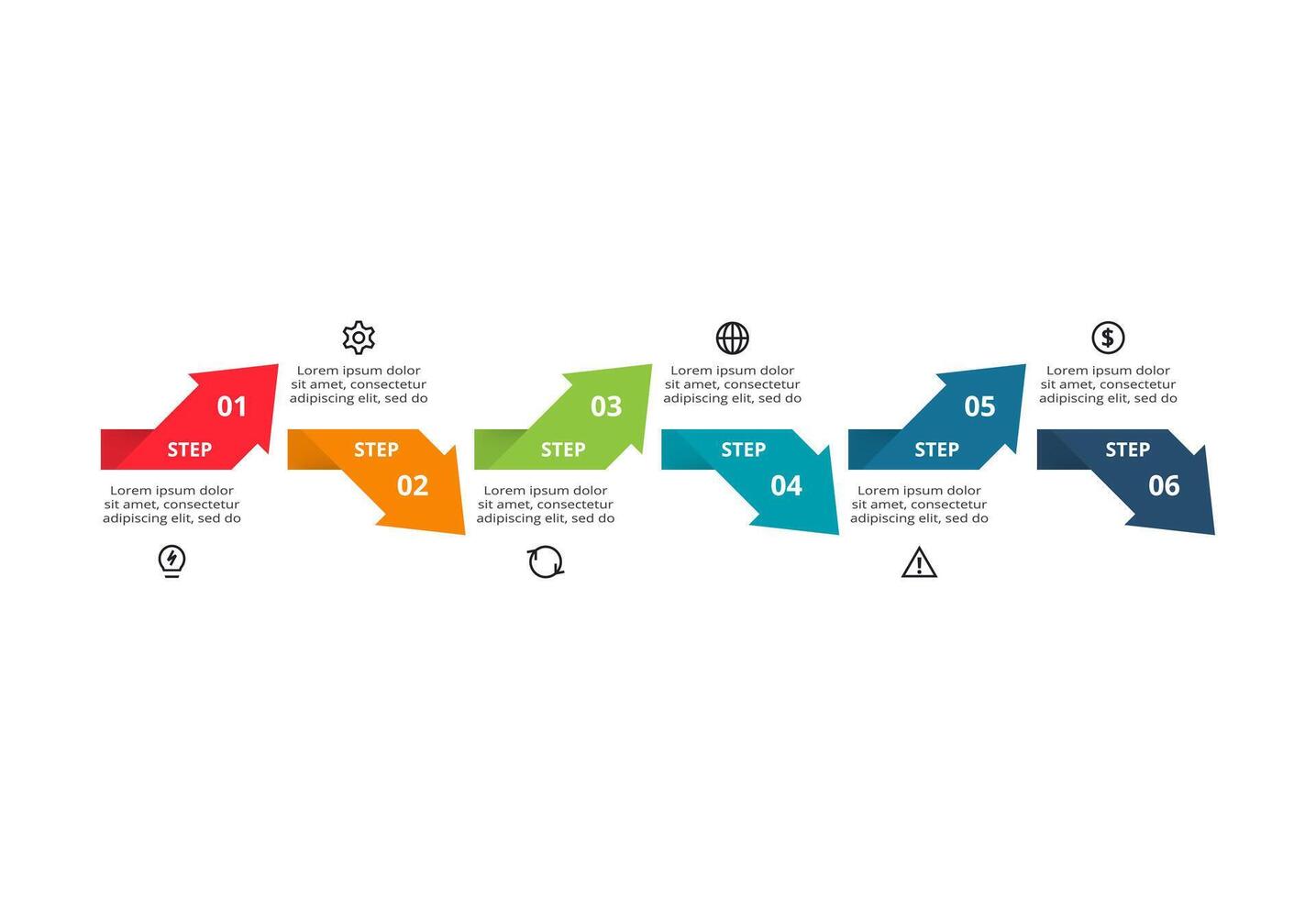 01
STEP

Lorem ipsum dolor sit amet, consectetur adipiscing elit, sed do

Lorem ipsum dolor sit amet, consectetur adipiscing elit, sed do

STEP
02

03
STEP

Lorem ipsum dolor sit amet, consectetur adipiscing elit, sed do

Lorem ipsum dolor sit amet, consectetur adipiscing elit, sed do

STEP
04

05
STEP

Lorem ipsum dolor sit amet, consectetur adipiscing elit, sed do

Lorem ipsum dolor sit amet, consectetur adipiscing elit, sed do

STEP
06