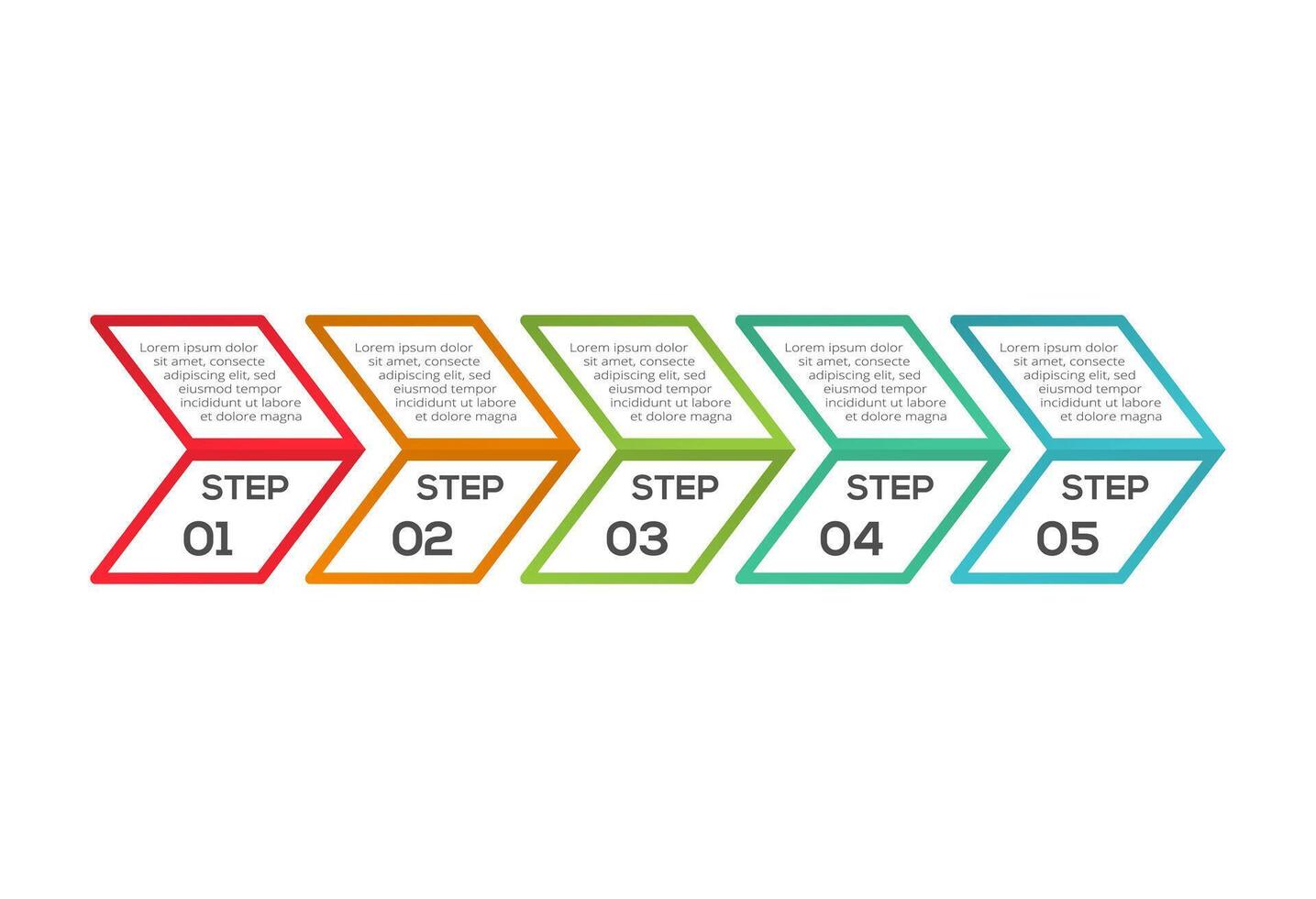 Lorem ipsum dolor sit amet, consecte adipiscing elit, sed eiusmod tempor incididunt ut labore et dolore magna

STEP
01

Lorem ipsum dolor sit amet, consecte adipiscing elit, sed eiusmod tempor incididunt ut labore et dolore magna

STEP
02

Lorem ipsum dolor sit amet, consecte adipiscing elit, sed eiusmod tempor incididunt ut labore et dolore magna

STEP
03

Lorem ipsum dolor sit amet, consecte adipiscing elit, sed eiusmod tempor incididunt ut labore et dolore magna

STEP
04

Lorem ipsum dolor sit amet, consecte adipiscing elit, sed eiusmod tempor incididunt ut labore et dolore magna

STEP
05