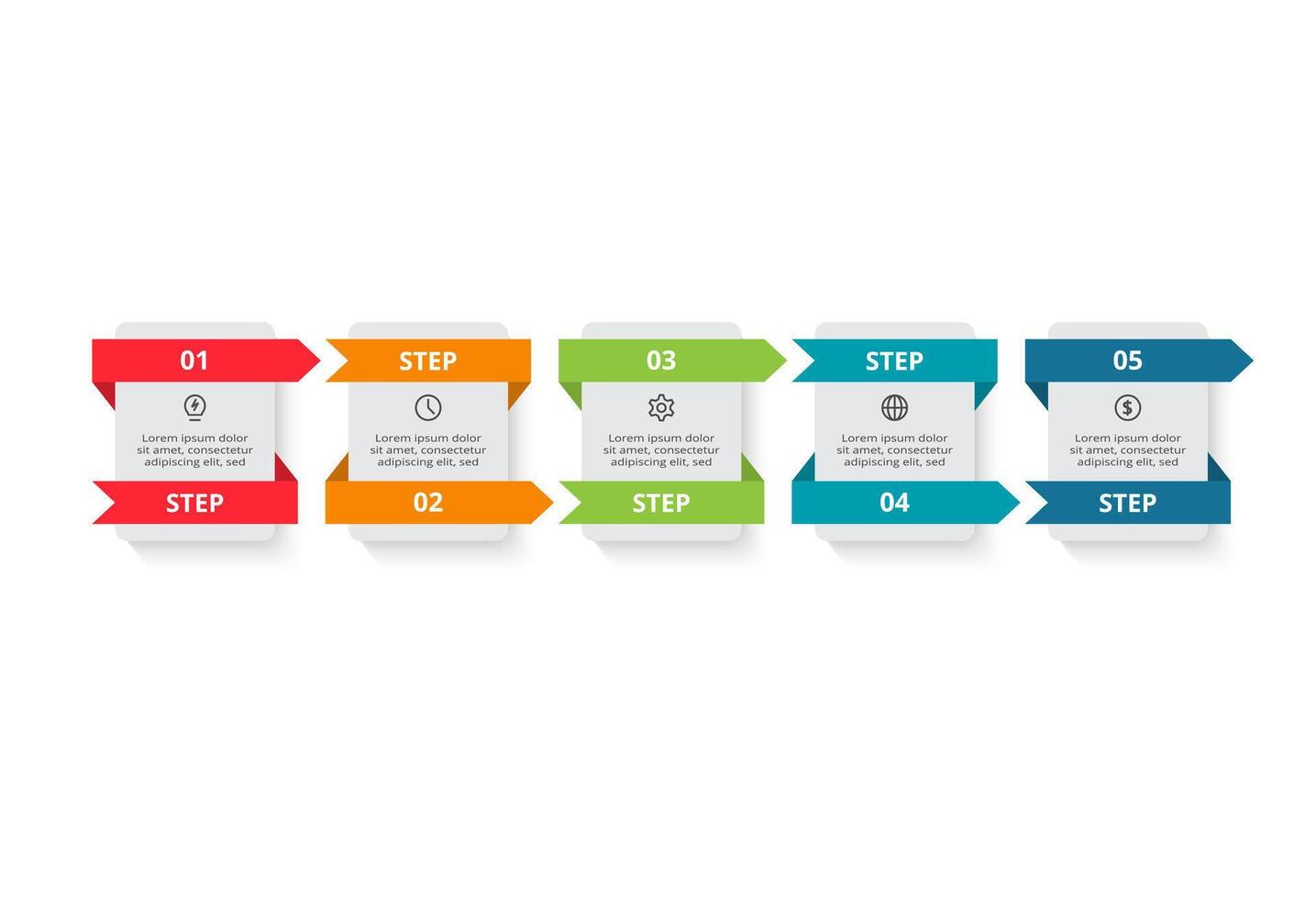 01

Lorem ipsum dolor sit amet, consectetur adipiscing elit, sed

STEP

STEP

Lorem ipsum dolor sit amet, consectetur adipiscing elit, sed

02

03

Lorem ipsum dolor sit amet, consectetur adipiscing elit, sed

STEP

STEP

Lorem ipsum dolor sit amet, consectetur adipiscing elit, sed

04

05

Lorem ipsum dolor sit amet, consectetur adipiscing elit, sed

STEP