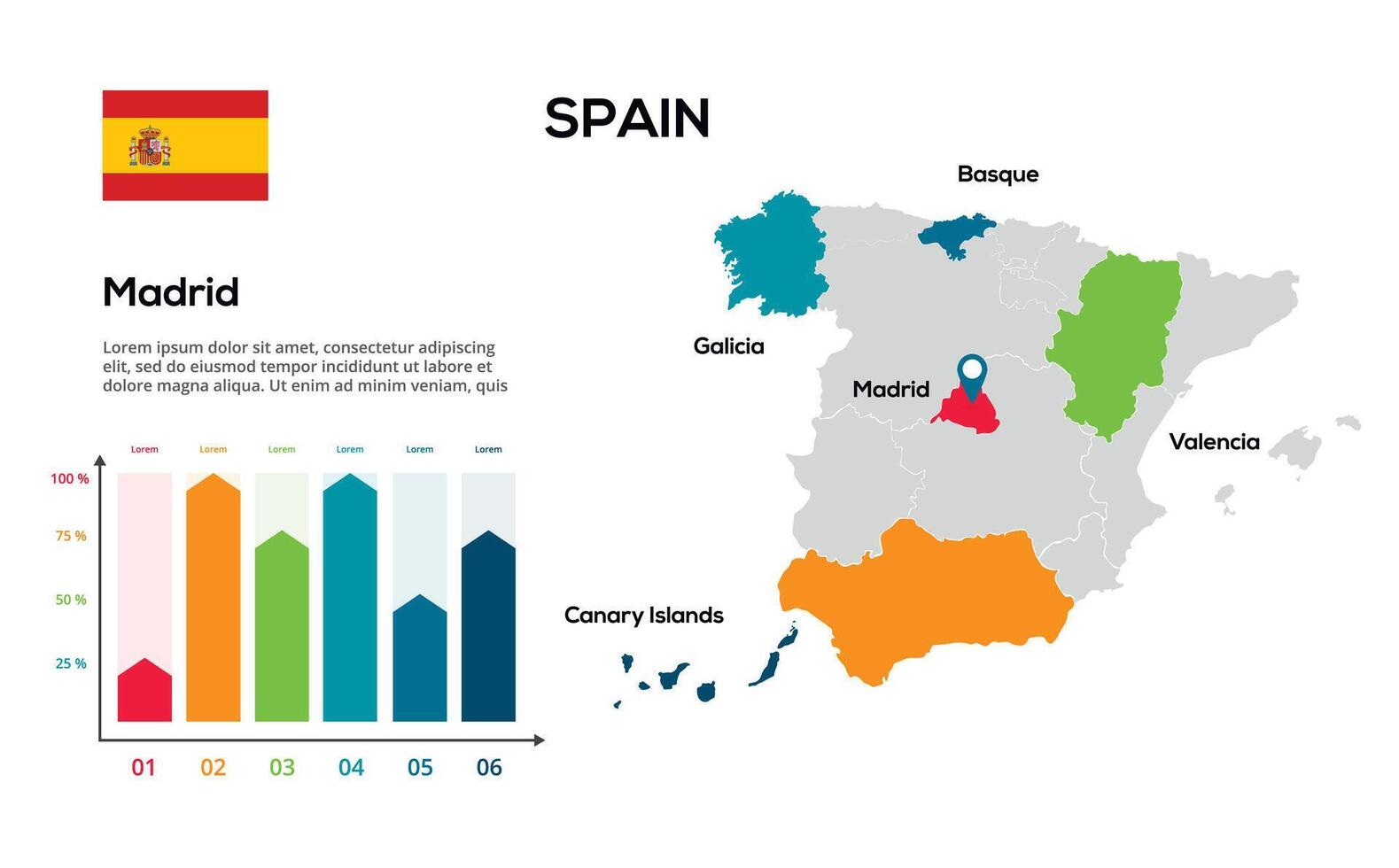 SPAIN

Madrid

Lorem ipsum dolor sit amet, consectetur adipiscing elit, sed do eiusmod tempor incididunt ut labore et dolore magna aliqua. Ut enim ad minim veniam, quis

Lorem Lorem Lorem Lorem Lorem Lorem

100 %
75 %
50 %
25 %

01 02 03 04 05 06

Basque

Galicia

Madrid

Valencia

Canary Islands