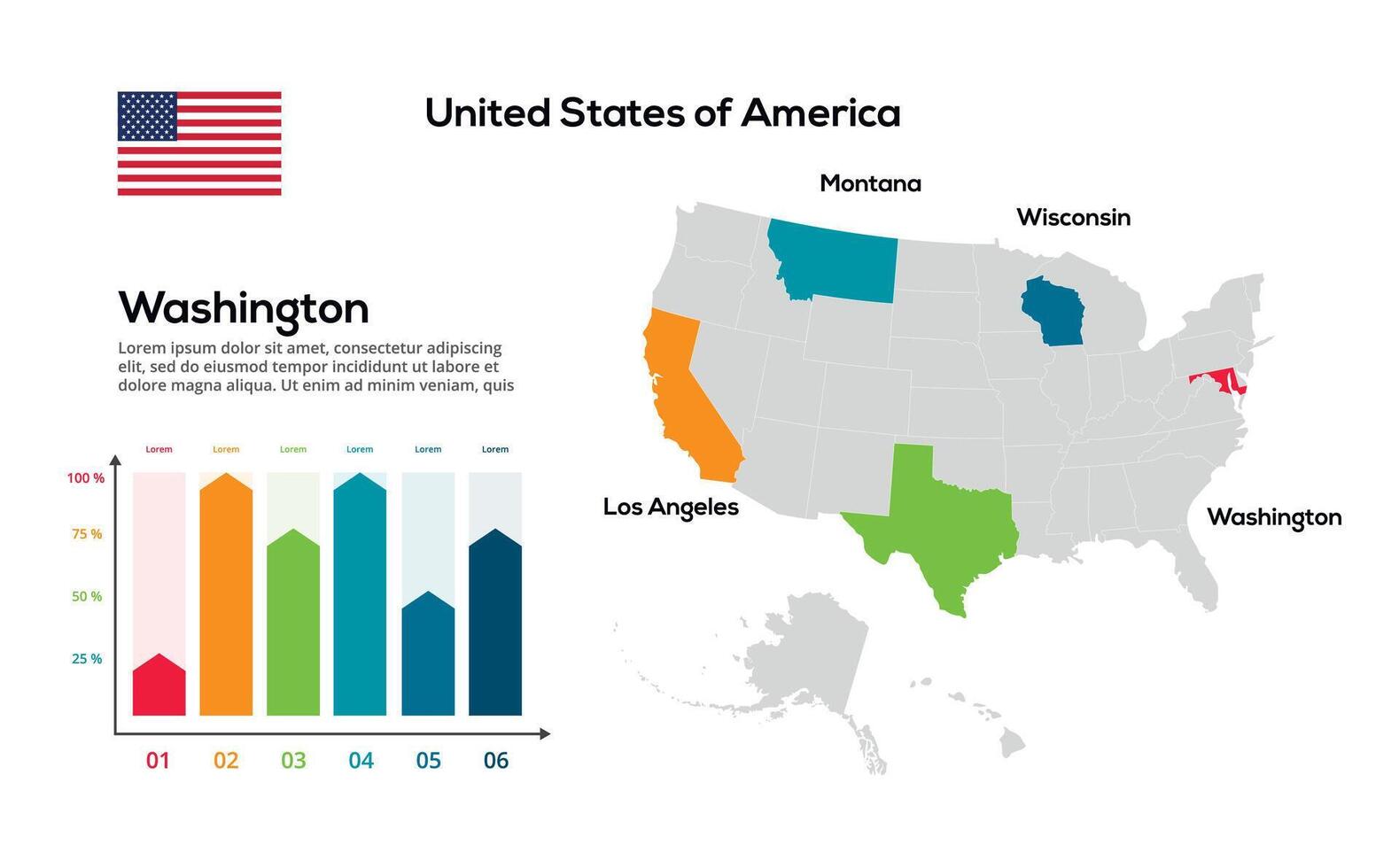 United States of America

Washington

Lorem ipsum dolor sit amet, consectetur adipiscing elit, sed do eiusmod tempor incididunt ut labore et dolore magna aliqua. Ut enim ad minim veniam, quis

Lorem Lorem Lorem Lorem Lorem Lorem

100 %
75 %
50 %
25 %

01 02 03 04 05 06

Montana

Wisconsin

Los Angeles

Washington