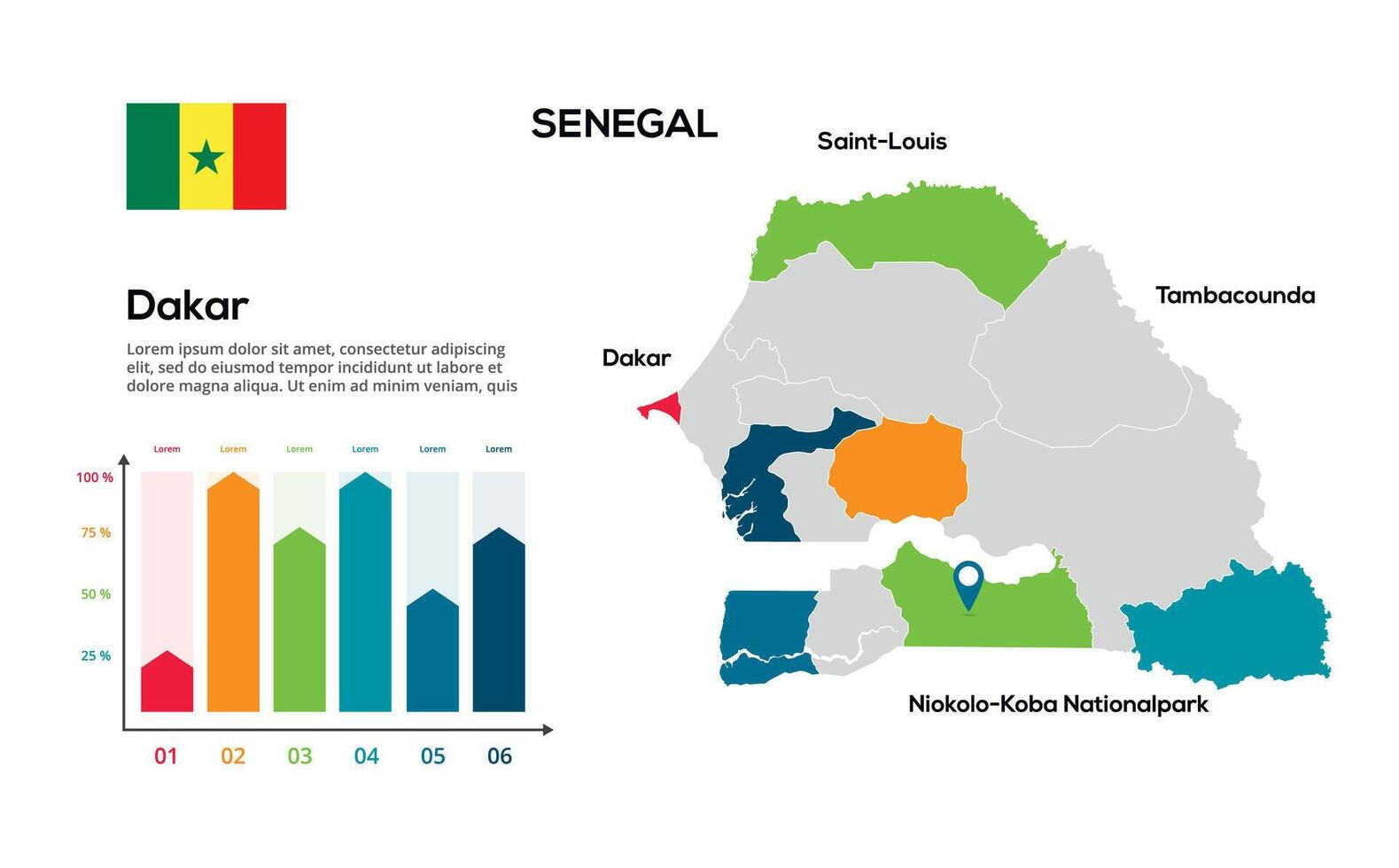 SENEGAL

Dakar

Lorem ipsum dolor sit amet, consectetur adipiscing elit, sed do eiusmod tempor incididunt ut labore et dolore magna aliqua. Ut enim ad minim veniam, quis

Lorem Lorem Lorem Lorem Lorem Lorem

100 %
75 %
50 %
25 %

01 02 03 04 05 06

Saint-Louis

Tambacounda

Dakar

Niokolo-Koba Nationalpark