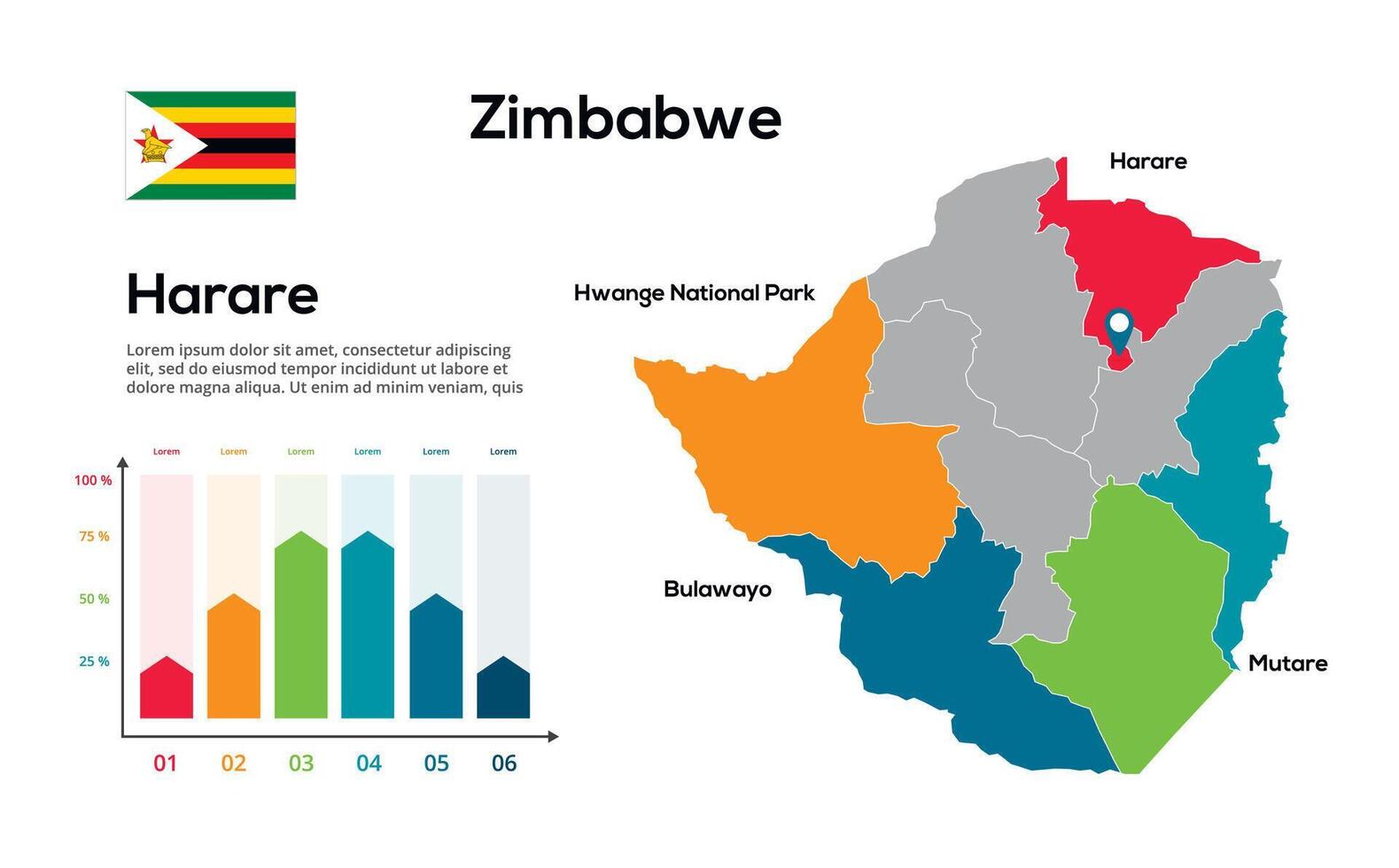 Zimbabwe

Harare

Lorem ipsum dolor sit amet, consectetur adipiscing elit, sed do eiusmod tempor incididunt ut labore et dolore magna aliqua. Ut enim ad minim veniam, quis

Lorem Lorem Lorem Lorem Lorem Lorem

100 %
75 %
50 %
25 %

01 02 03 04 05 06

Harare
Hwange National Park
Bulawayo
Mutare