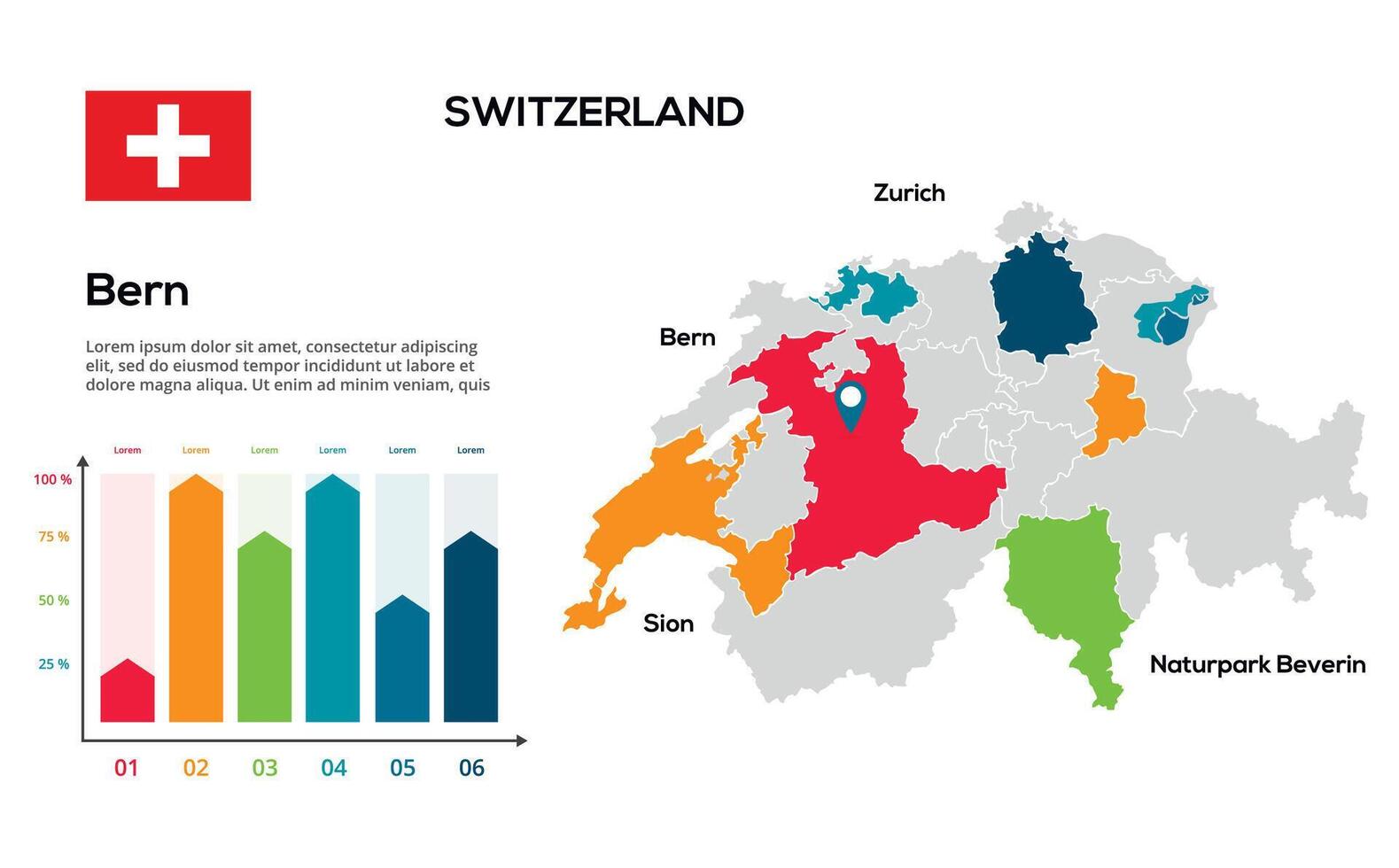 SWITZERLAND

Bern

Lorem ipsum dolor sit amet, consectetur adipiscing elit, sed do eiusmod tempor incididunt ut labore et dolore magna aliqua. Ut enim ad minim veniam, quis

Lorem Lorem Lorem Lorem Lorem Lorem

100 %
75 %
50 %
25 %

01 02 03 04 05 06

Zurich

Bern

Sion

Naturpark Beverin