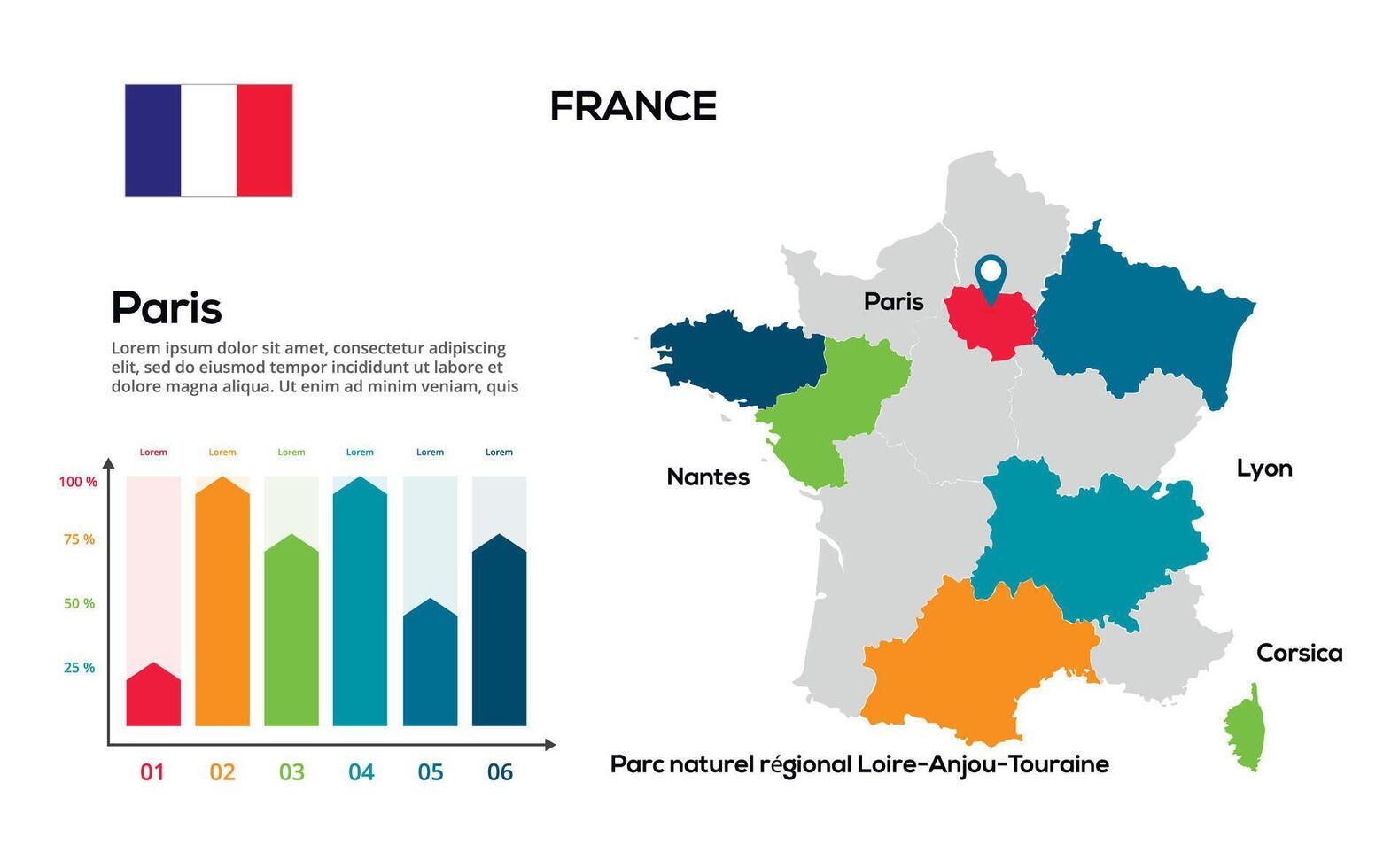 FRANCE

Paris

Lorem ipsum dolor sit amet, consectetur adipiscing elit, sed do eiusmod tempor incididunt ut labore et dolore magna aliqua. Ut enim ad minim veniam, quis

Lorem Lorem Lorem Lorem Lorem Lorem

100 %
75 %
50 %
25 %

01 02 03 04 05 06

Paris

Nantes

Lyon

Corsica

Parc naturel régional Loire-Anjou-Touraine