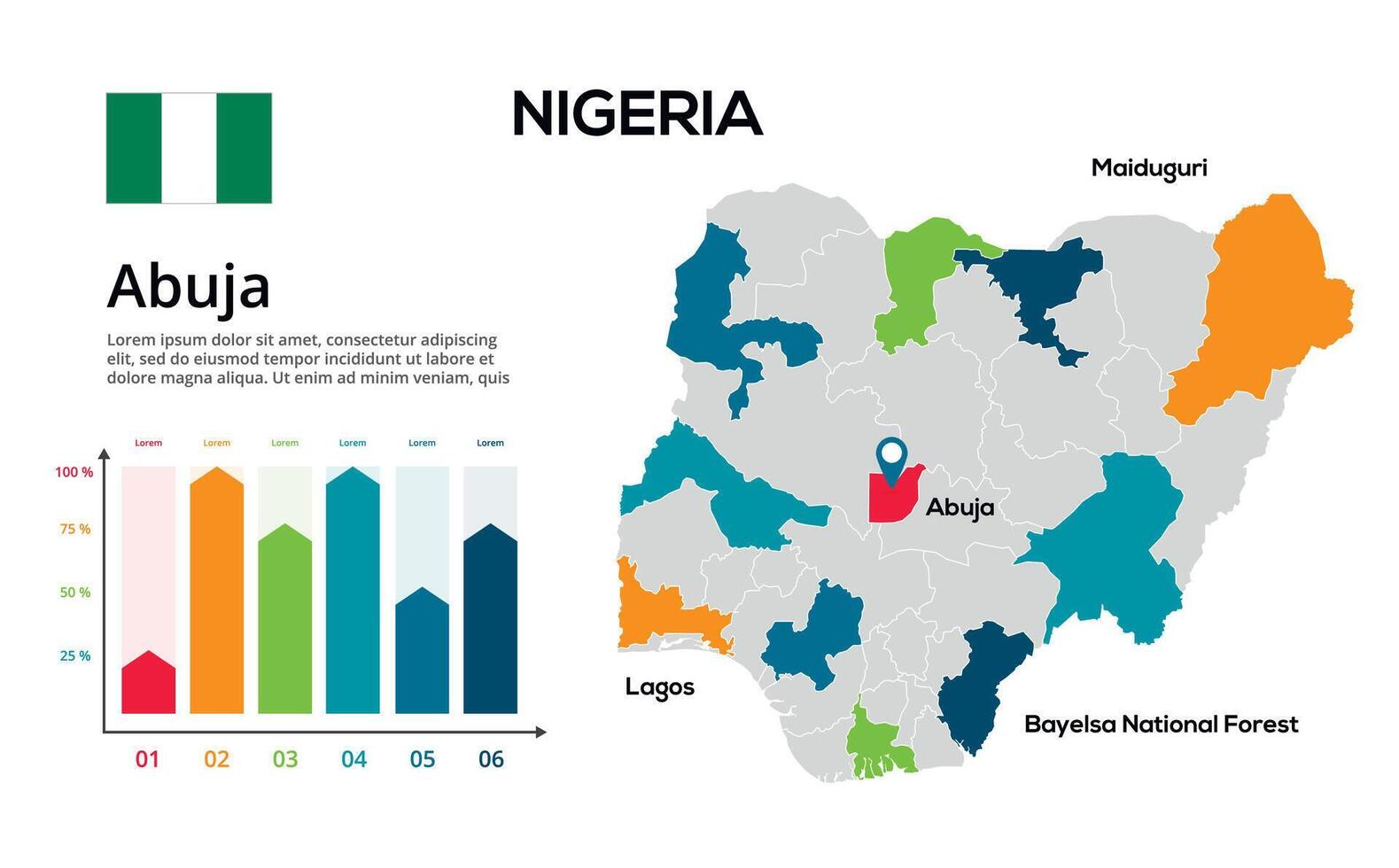 NIGERIA

Abuja

Lorem ipsum dolor sit amet, consectetur adipiscing elit, sed do eiusmod tempor incididunt ut labore et dolore magna aliqua. Ut enim ad minim veniam, quis

Lorem Lorem Lorem Lorem Lorem Lorem

100 %
75 %
50 %
25 %

01 02 03 04 05 06

Maiduguri

Abuja

Lagos

Bayelsa National Forest