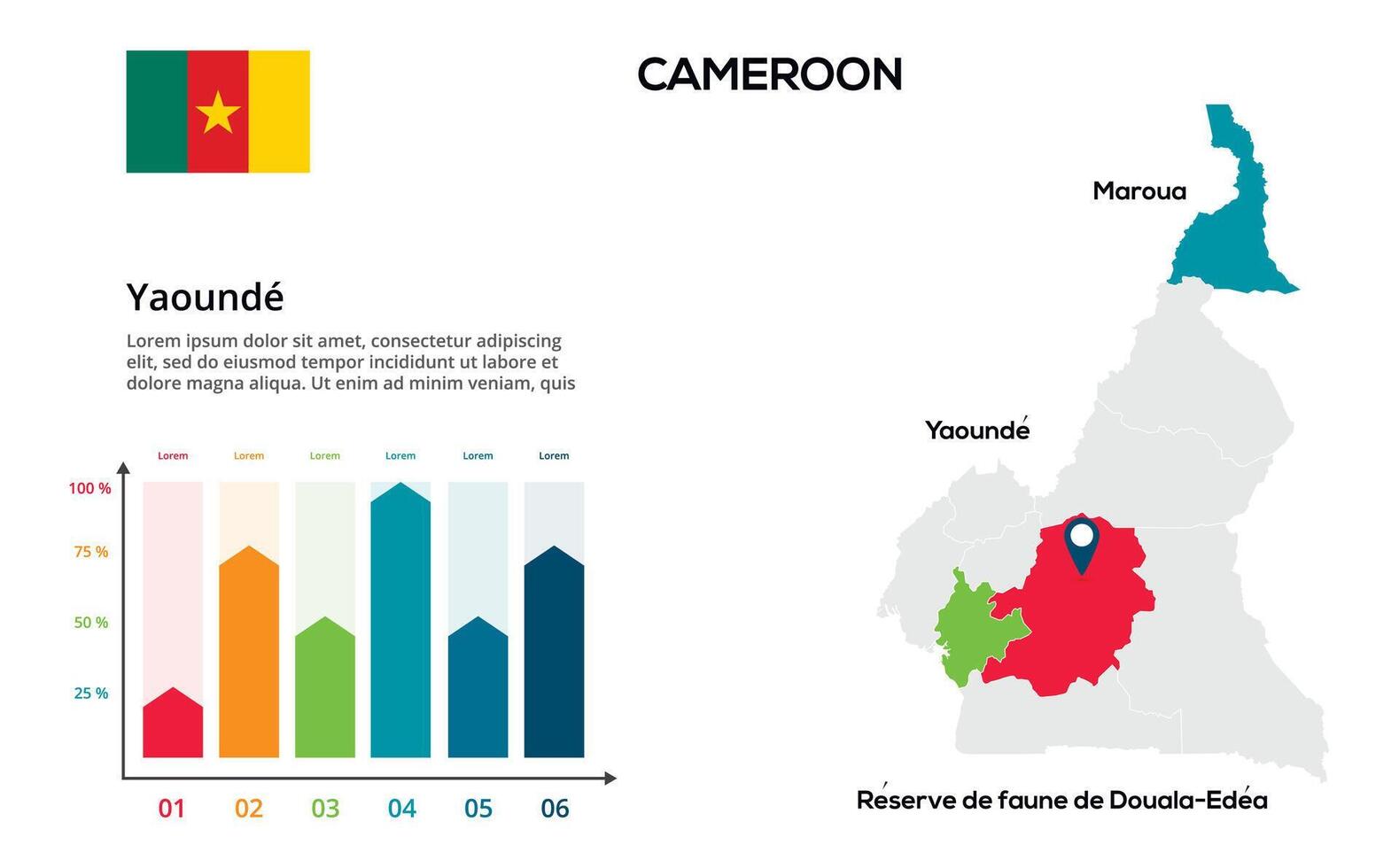 CAMEROON

Yaoundé

Lorem ipsum dolor sit amet, consectetur adipiscing elit, sed do eiusmod tempor incididunt ut labore et dolore magna aliqua. Ut enim ad minim veniam, quis

Lorem Lorem Lorem Lorem Lorem Lorem

100 %
75 %
50 %
25 %

01 02 03 04 05 06

Maroua

Yaoundé

Réserve de faune de Douala-Edéa