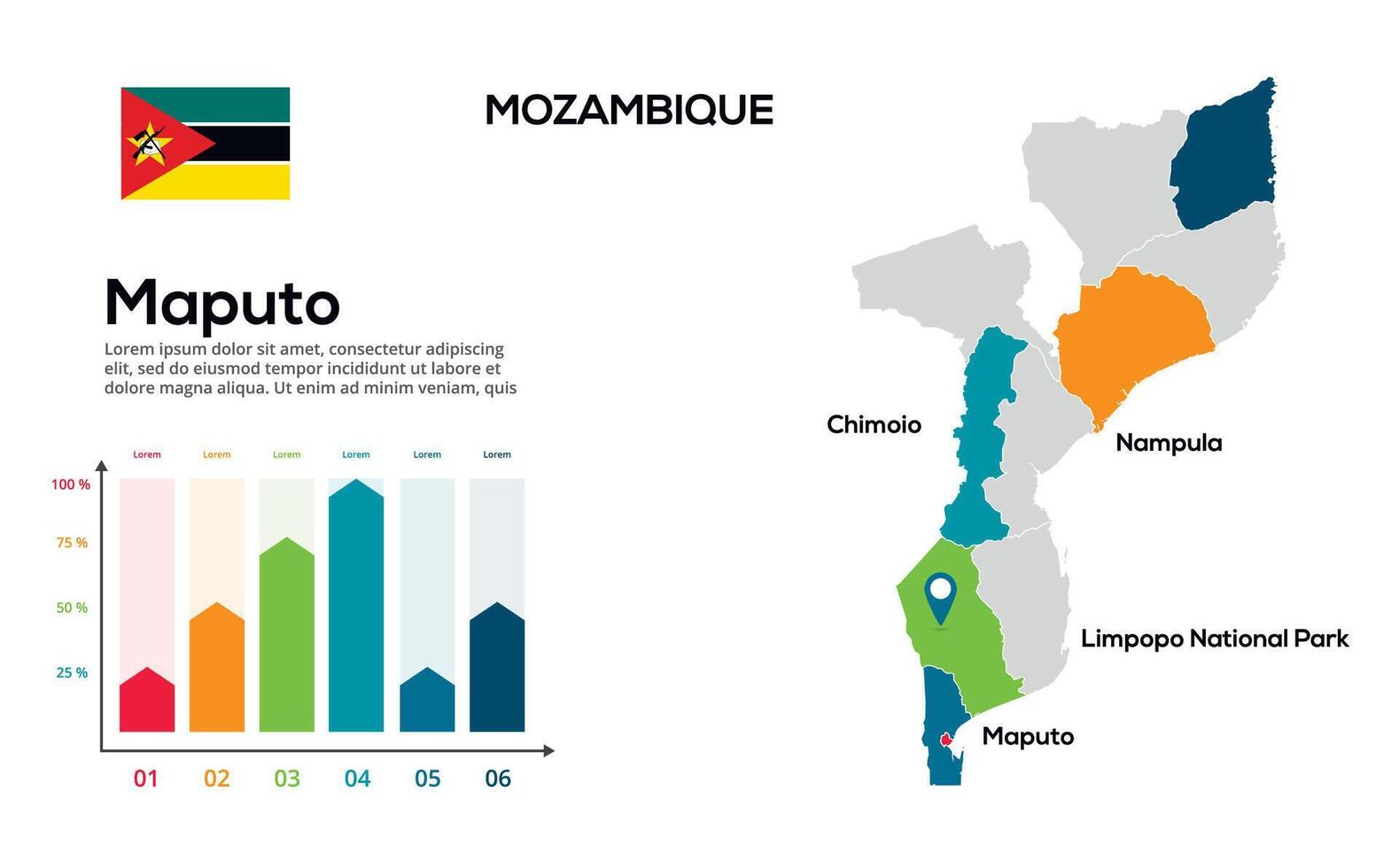 MOZAMBIQUE

Maputo

Lorem ipsum dolor sit amet, consectetur adipiscing elit, sed do eiusmod tempor incididunt ut labore et dolore magna aliqua. Ut enim ad minim veniam, quis

Lorem Lorem Lorem Lorem Lorem Lorem

100 %
75 %
50 %
25 %

01 02 03 04 05 06

Chimoio
Nampula
Limpopo National Park
Maputo