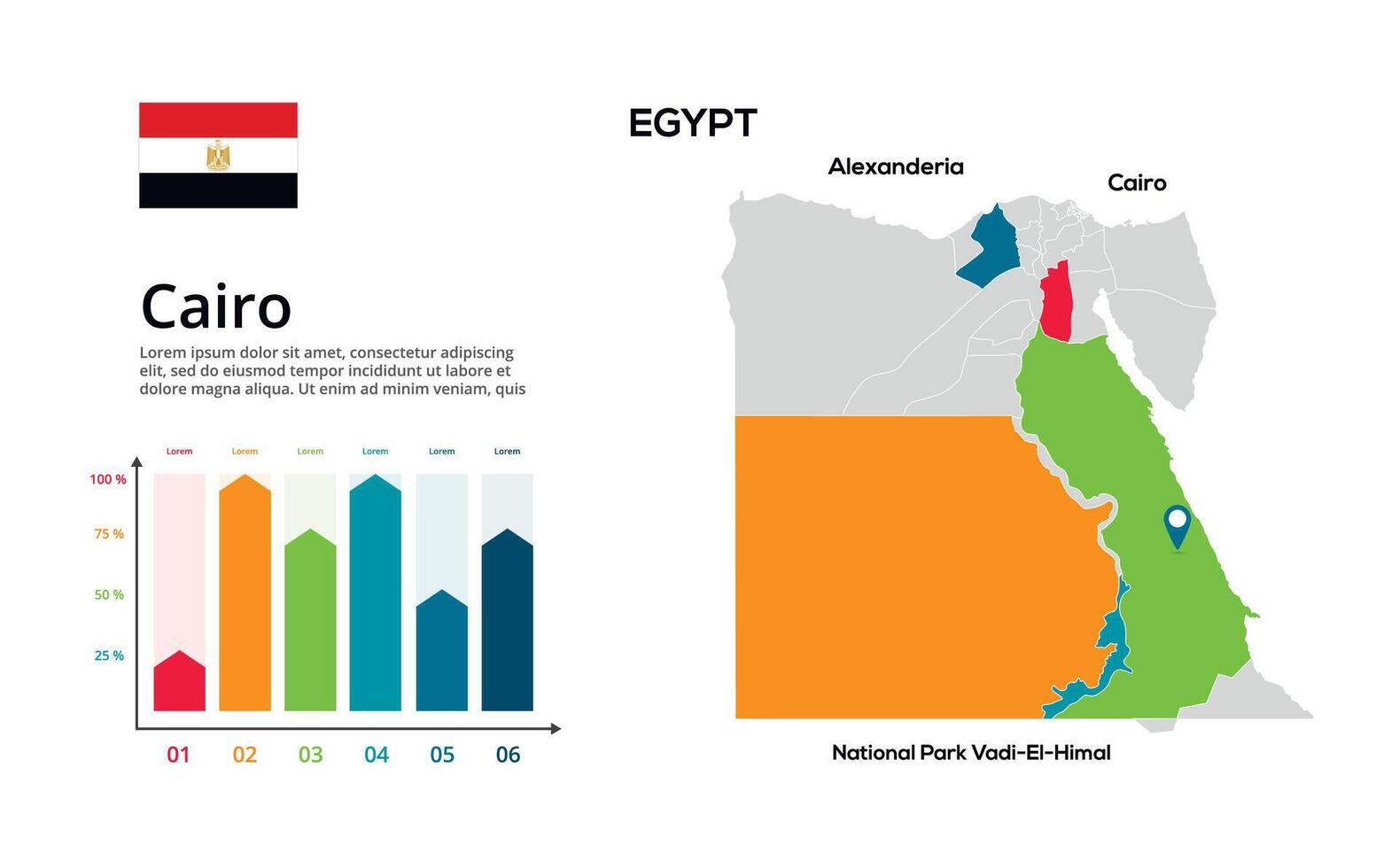 Cairo

Lorem ipsum dolor sit amet, consectetur adipiscing elit, sed do eiusmod tempor incididunt ut labore et dolore magna aliqua. Ut enim ad minim veniam, quis

Lorem Lorem Lorem Lorem Lorem Lorem

100 %
75 %
50 %
25 %

01 02 03 04 05 06

EGYPT

Alexanderia

Cairo

National Park Vadi-El-Himal