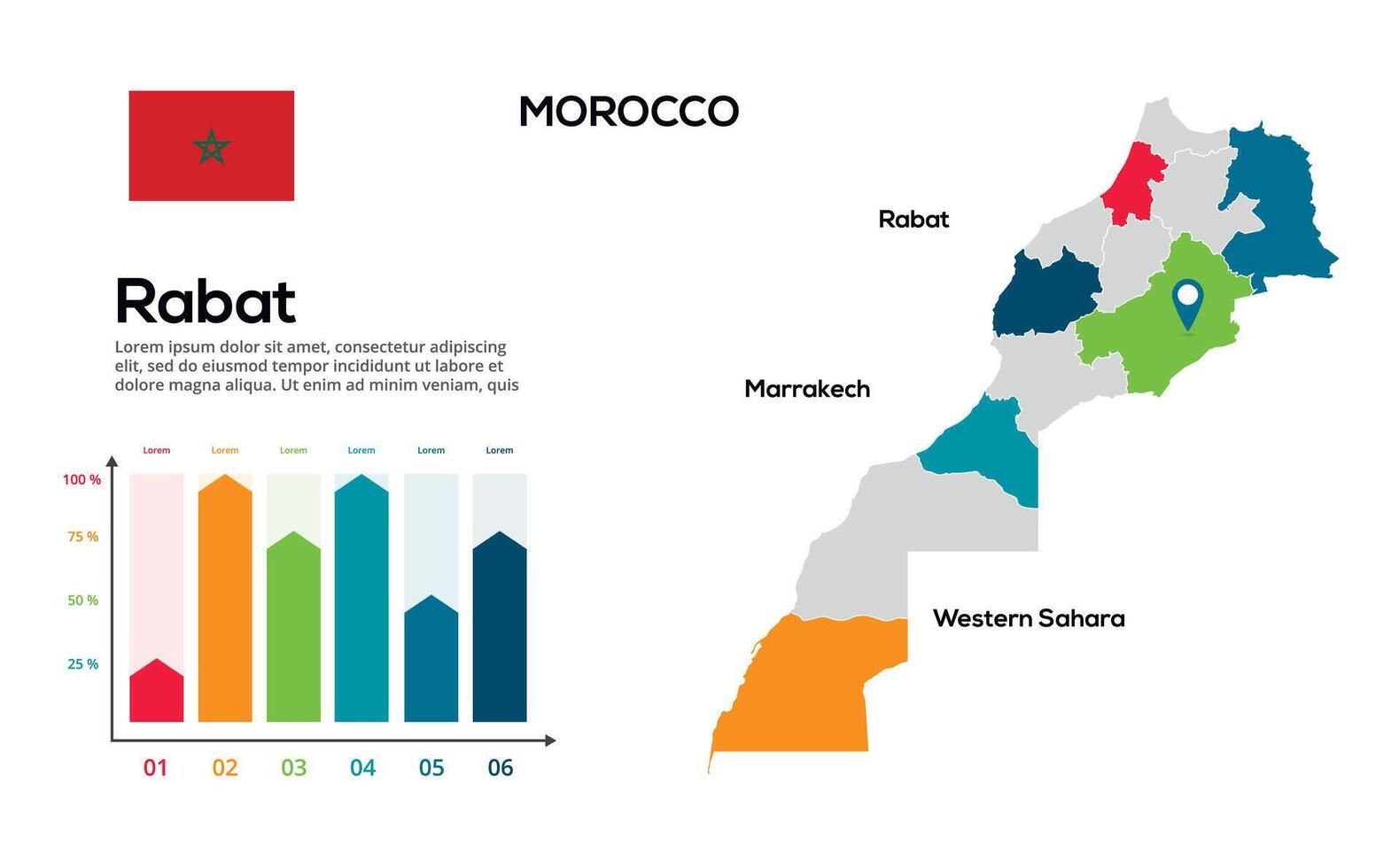 MOROCCO

Rabat

Lorem ipsum dolor sit amet, consectetur adipiscing elit, sed do eiusmod tempor incididunt ut labore et dolore magna aliqua. Ut enim ad minim veniam, quis

Lorem Lorem Lorem Lorem Lorem Lorem

100 %
75 %
50 %
25 %

01 02 03 04 05 06

Rabat

Marrakech

Western Sahara