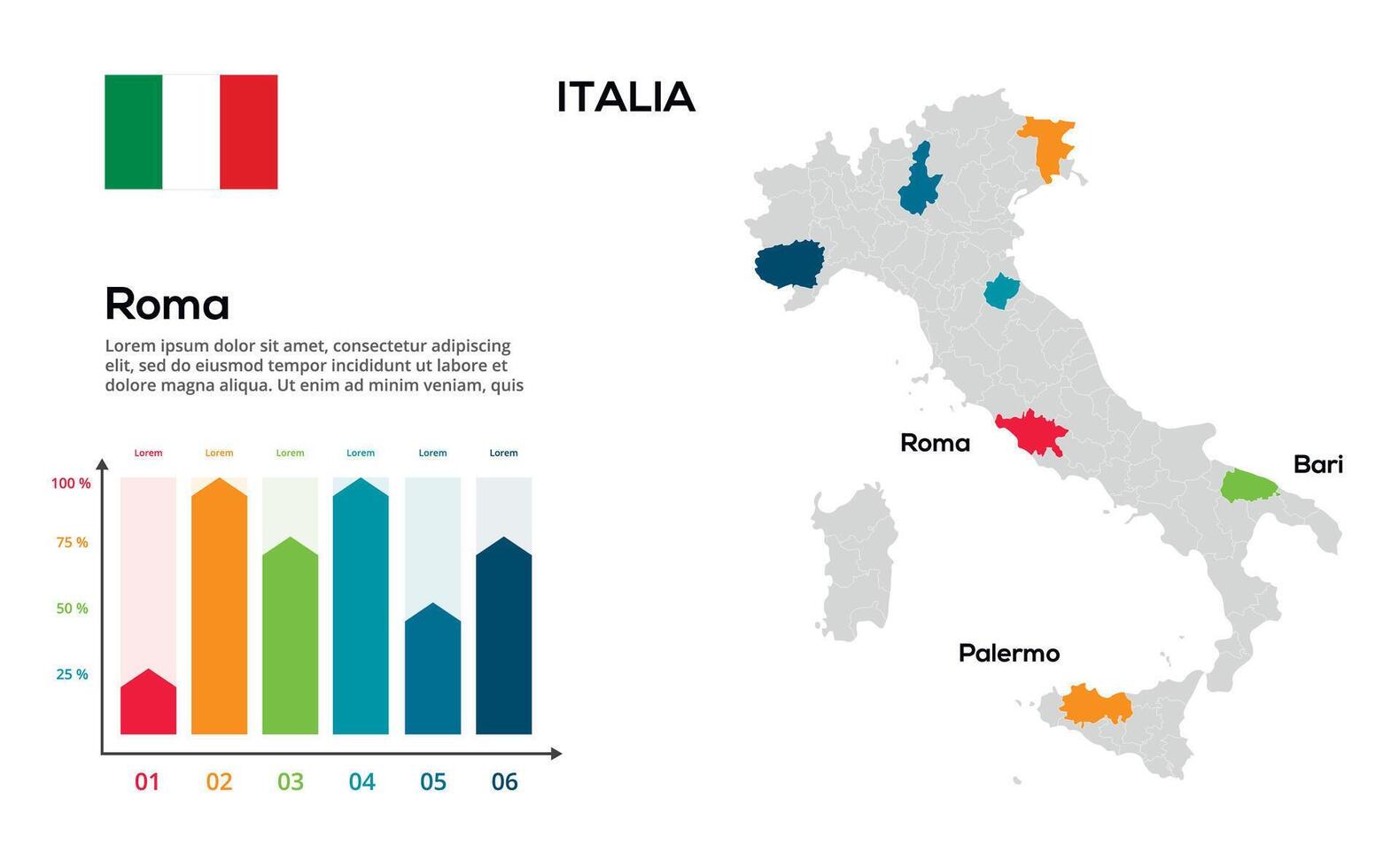 ITALIA

Roma

Lorem ipsum dolor sit amet, consectetur adipiscing elit, sed do eiusmod tempor incididunt ut labore et dolore magna aliqua. Ut enim ad minim veniam, quis

Lorem Lorem Lorem Lorem Lorem Lorem

100 %
75 %
50 %
25 %

01 02 03 04 05 06

Roma

Bari

Palermo