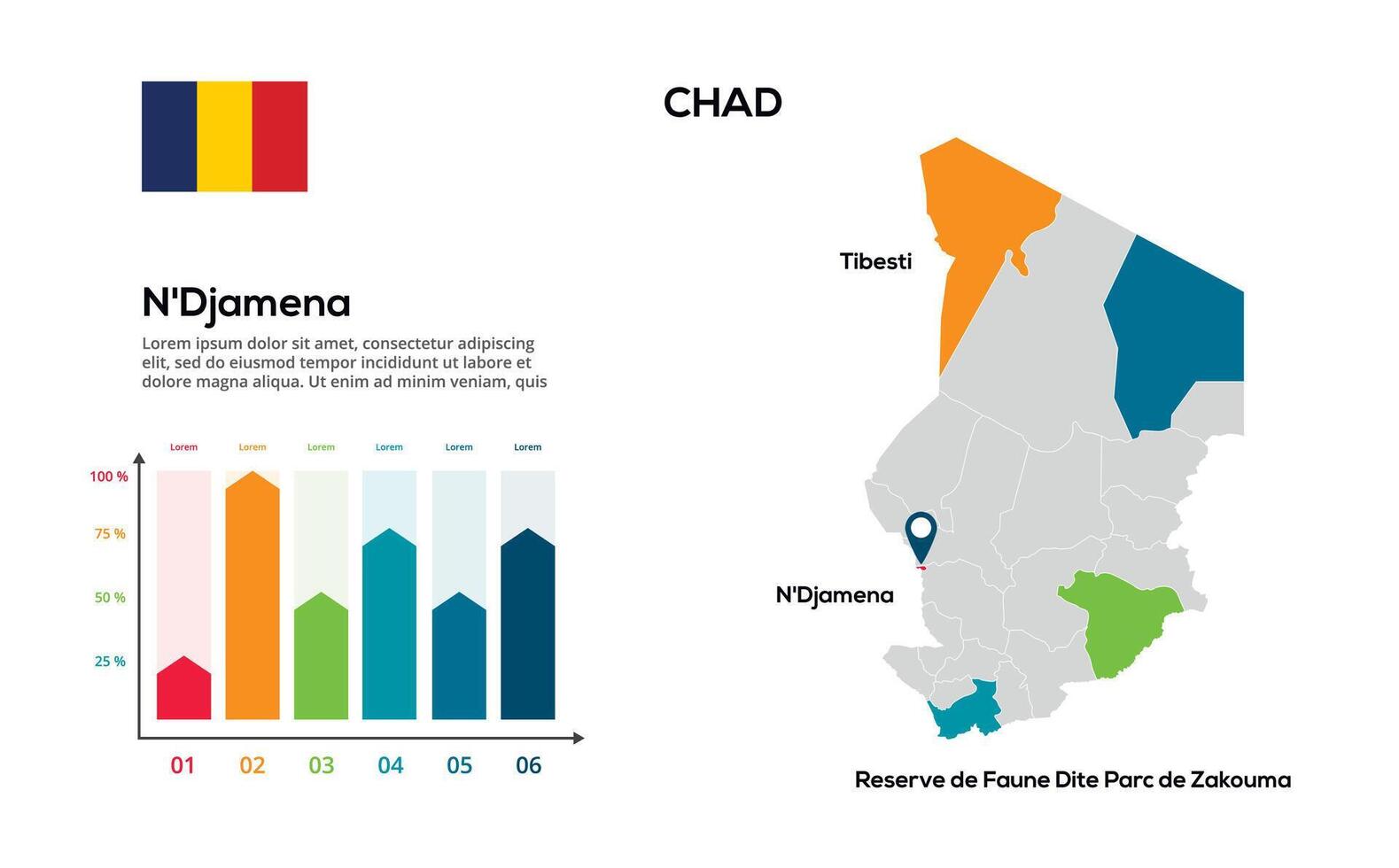 CHAD

N'Djamena

Lorem ipsum dolor sit amet, consectetur adipiscing elit, sed do eiusmod tempor incididunt ut labore et dolore magna aliqua. Ut enim ad minim veniam, quis

Lorem Lorem Lorem Lorem Lorem Lorem

100 %
75 %
50 %
25 %

01 02 03 04 05 06

Tibesti

N'Djamena

Reserve de Faune Dite Parc de Zakouma