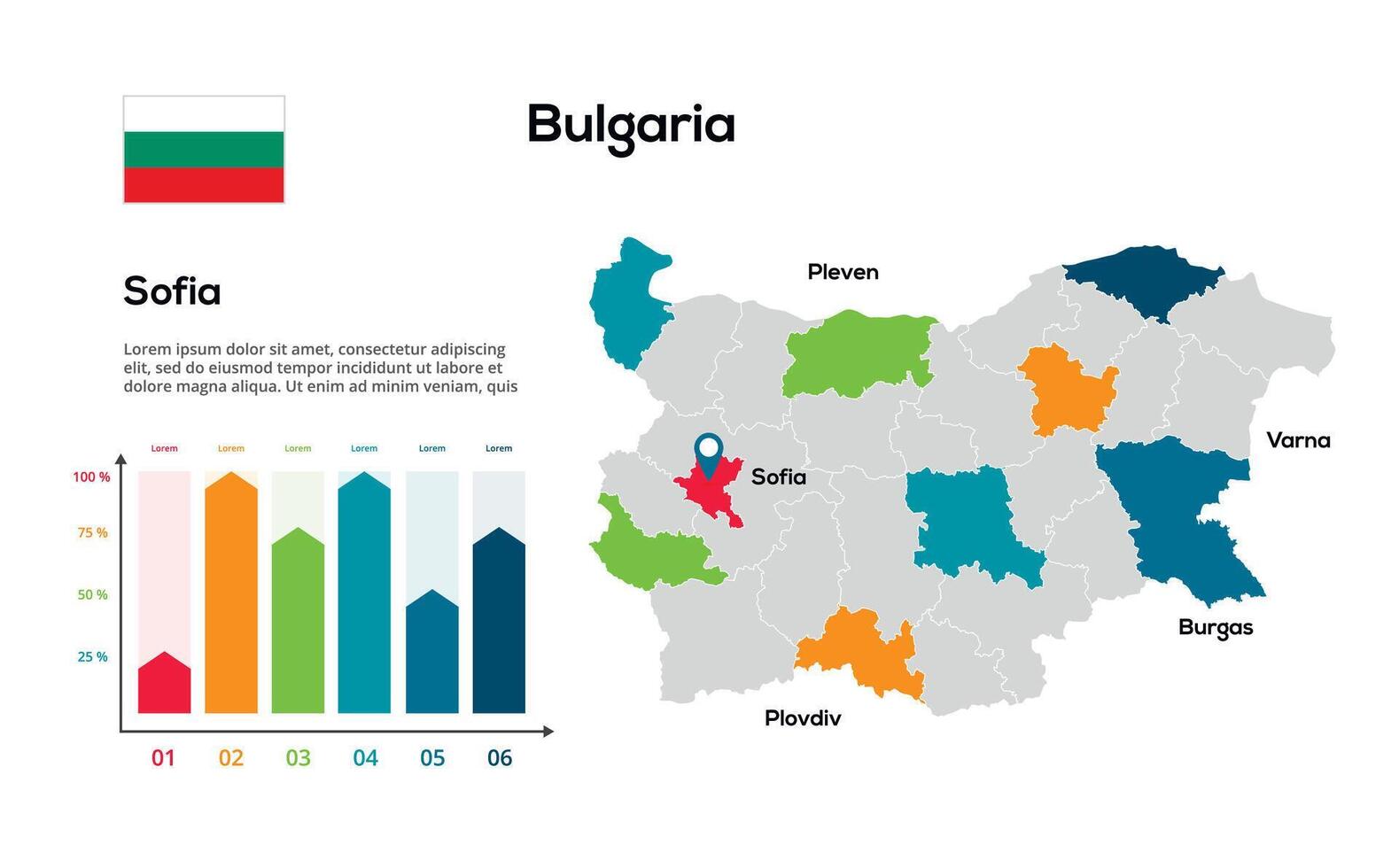 Bulgaria

Sofia

Lorem ipsum dolor sit amet, consectetur adipiscing elit, sed do eiusmod tempor incididunt ut labore et dolore magna aliqua. Ut enim ad minim veniam, quis

Lorem Lorem Lorem Lorem Lorem Lorem

100 %
75 %
50 %
25 %

01 02 03 04 05 06

Pleven

Sofia

Varna

Burgas

Plovdiv