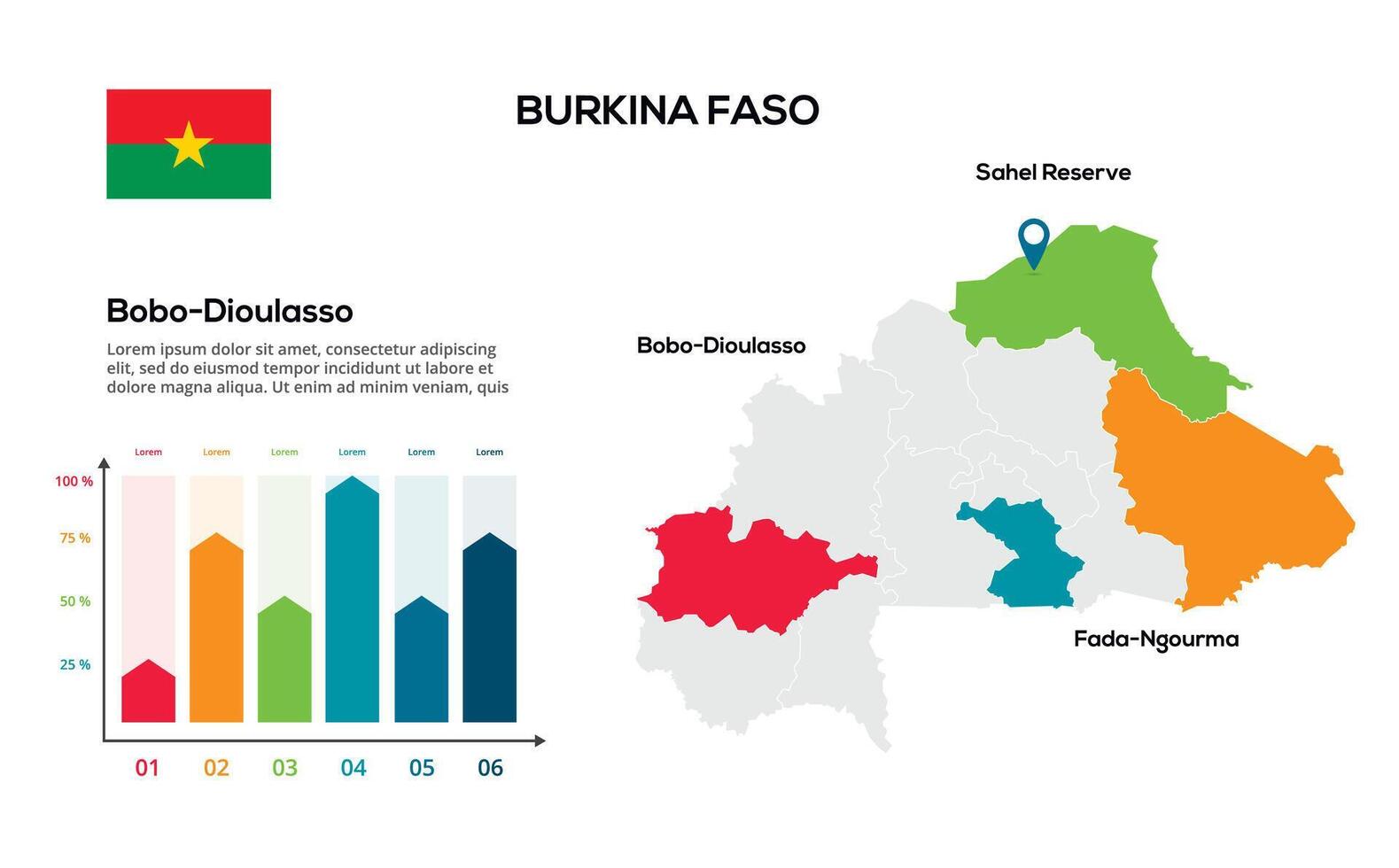 BURKINA FASO

Bobo-Dioulasso

Lorem ipsum dolor sit amet, consectetur adipiscing elit, sed do eiusmod tempor incididunt ut labore et dolore magna aliqua. Ut enim ad minim veniam, quis

Lorem Lorem Lorem Lorem Lorem Lorem

100 %
75 %
50 %
25 %

01 02 03 04 05 06

Sahel Reserve

Bobo-Dioulasso

Fada-Ngourma