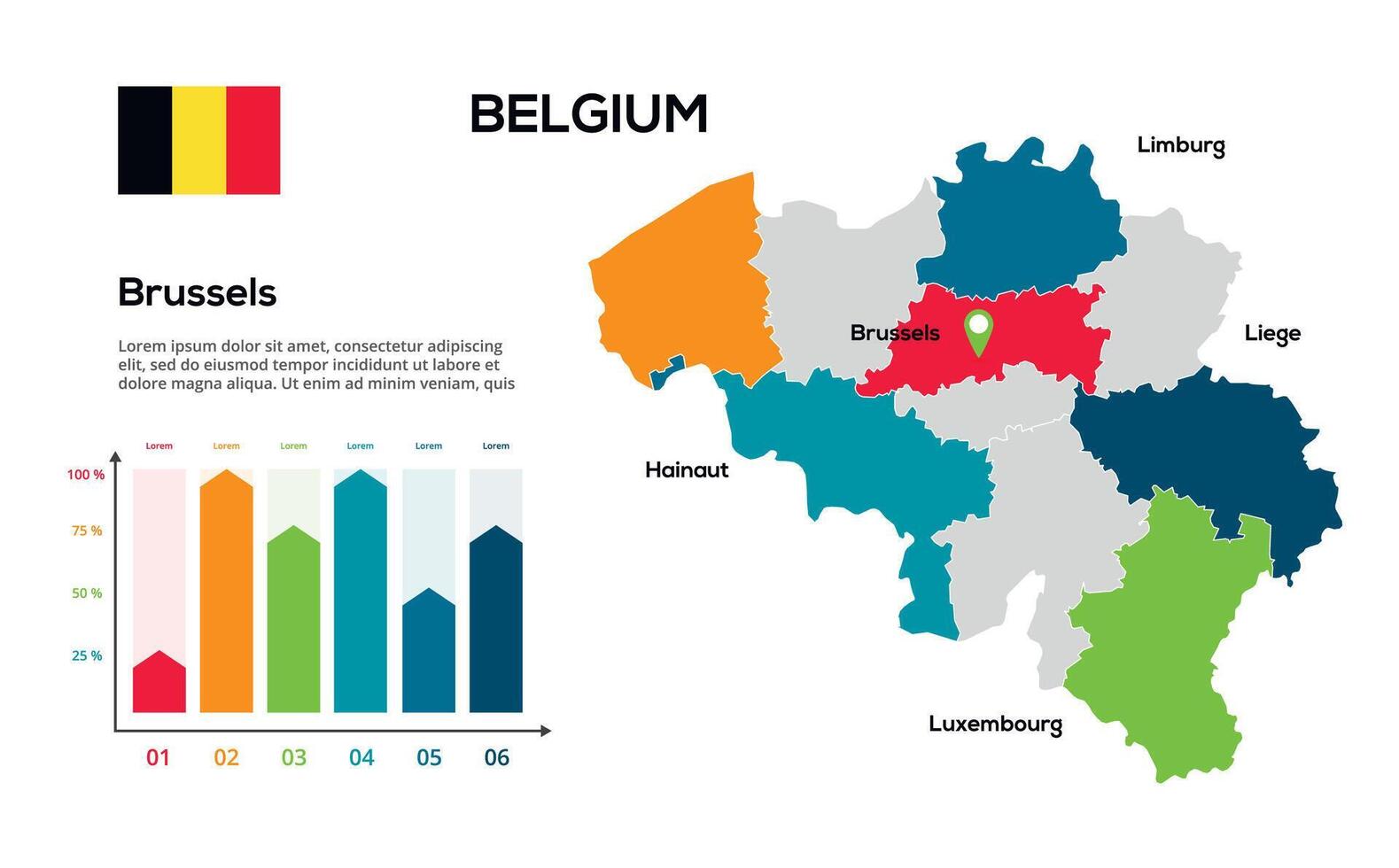 BELGIUM

Brussels

Lorem ipsum dolor sit amet, consectetur adipiscing elit, sed do eiusmod tempor incididunt ut labore et dolore magna aliqua. Ut enim ad minim veniam, quis

Lorem Lorem Lorem Lorem Lorem Lorem

100 %
75 %
50 %
25 %

01 02 03 04 05 06

Limburg
Brussels
Liege
Hainaut
Luxembourg