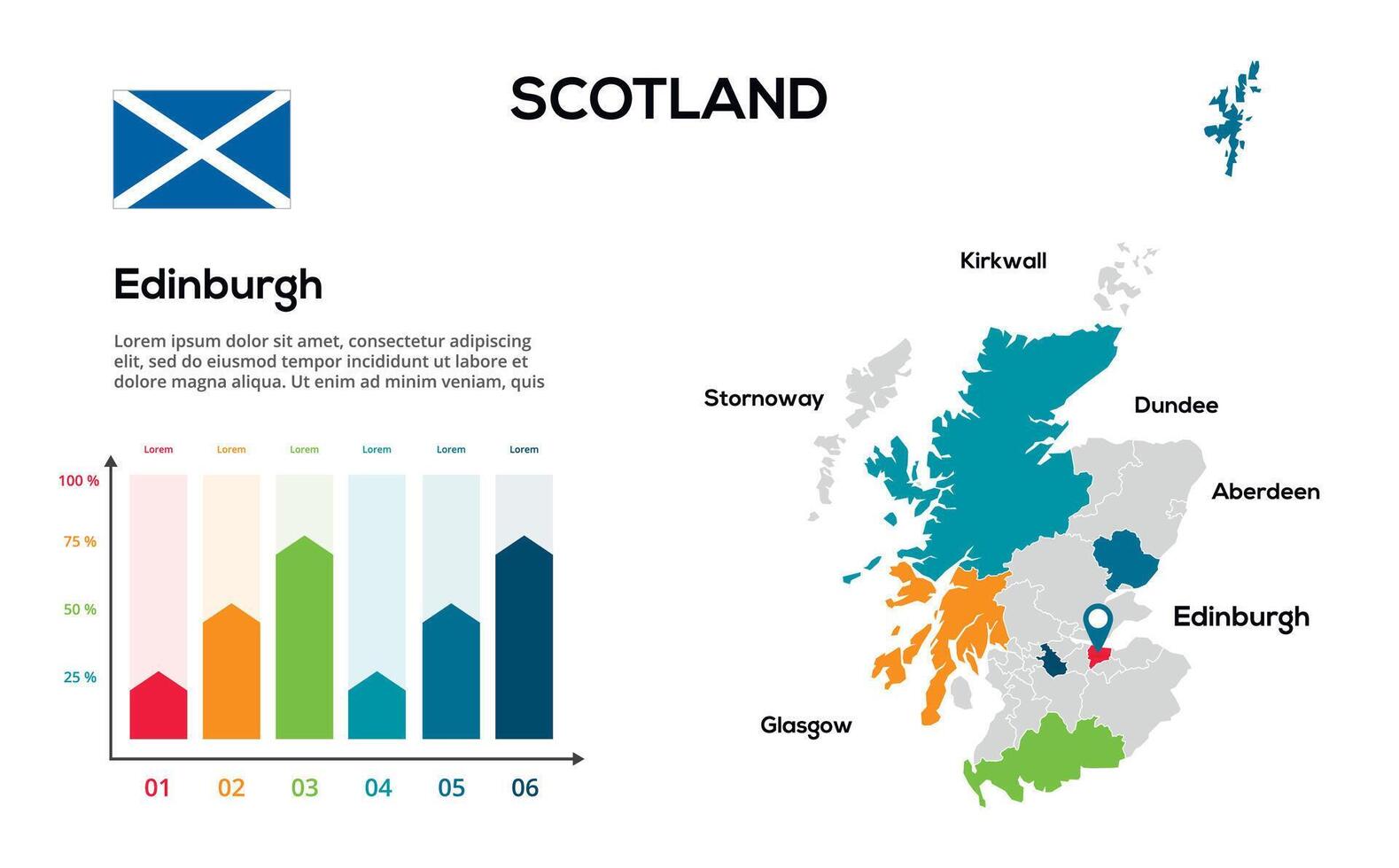 SCOTLAND

Edinburgh

Lorem ipsum dolor sit amet, consectetur adipiscing elit, sed do eiusmod tempor incididunt ut labore et dolore magna aliqua. Ut enim ad minim veniam, quis

Lorem Lorem Lorem Lorem Lorem Lorem

100 %
75 %
50 %
25 %

01 02 03 04 05 06

Kirkwall
Stornoway
Dundee
Aberdeen
Edinburgh
Glasgow