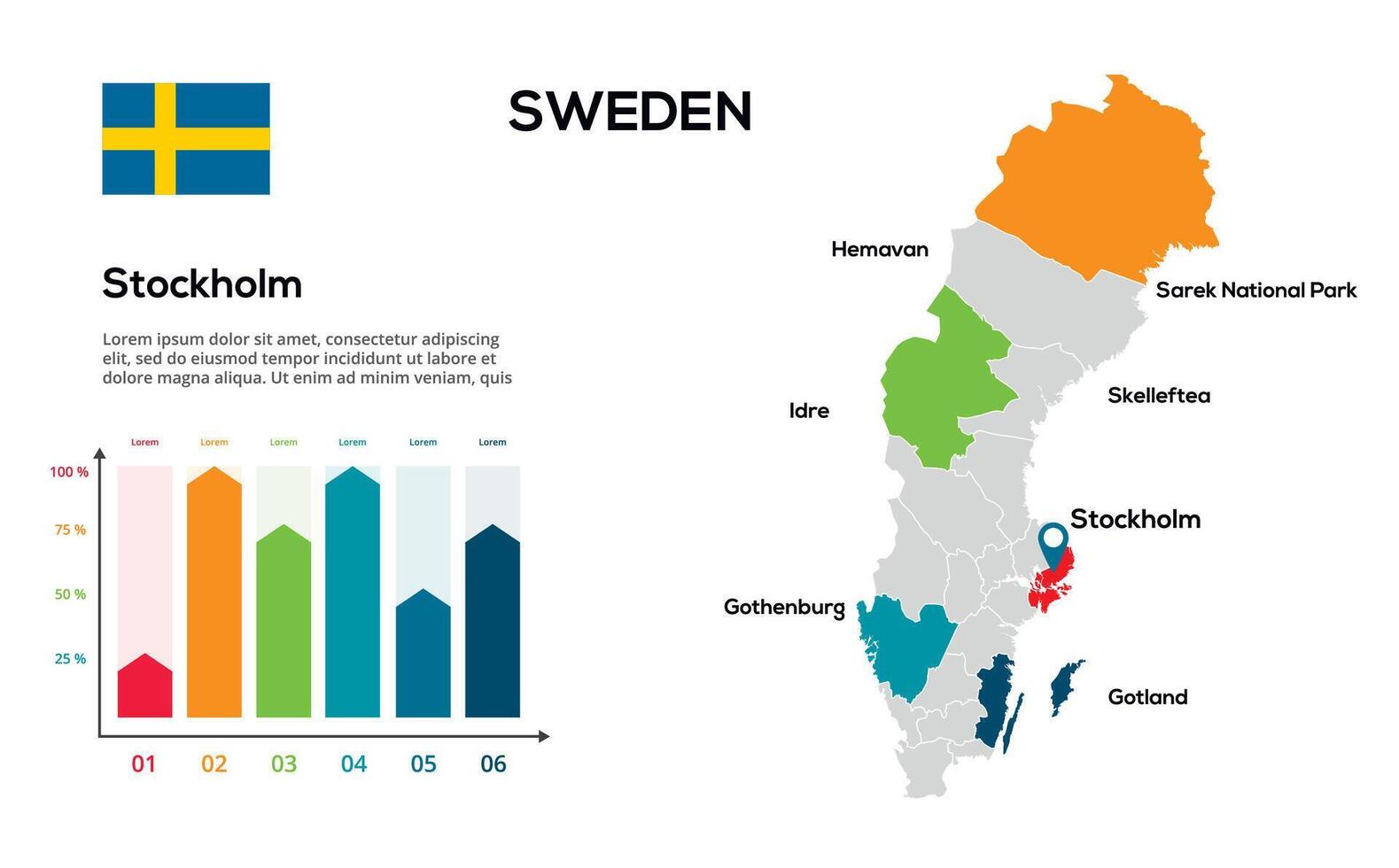 SWEDEN

Stockholm

Lorem ipsum dolor sit amet, consectetur adipiscing elit, sed do eiusmod tempor incididunt ut labore et dolore magna aliqua. Ut enim ad minim veniam, quis

Lorem Lorem Lorem Lorem Lorem Lorem

100 %
75 %
50 %
25 %

01 02 03 04 05 06

Hemavan

Sarek National Park

Idre

Skelleftea

Stockholm

Gothenburg

Gotland