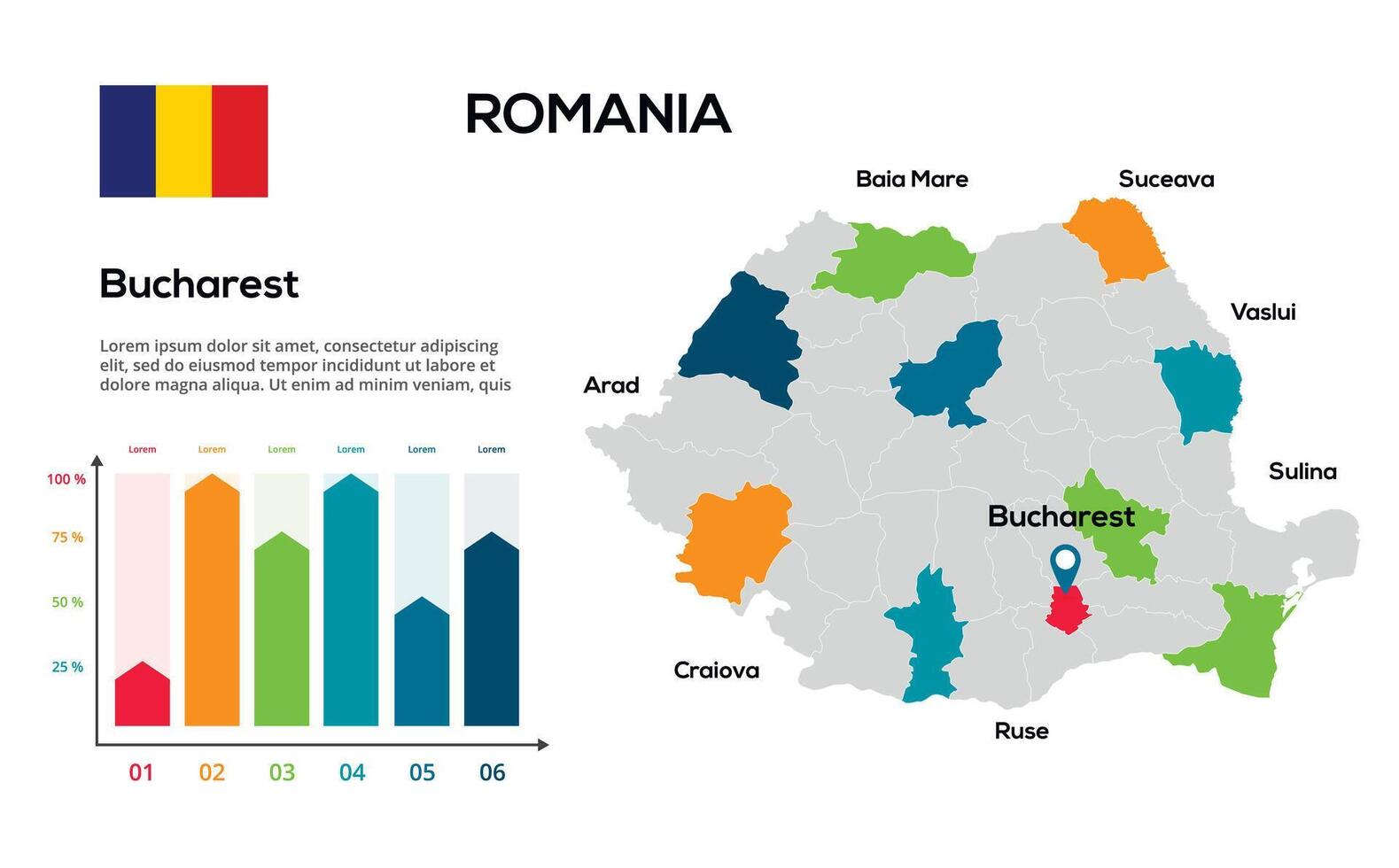 ROMANIA

Bucharest

Lorem ipsum dolor sit amet, consectetur adipiscing elit, sed do eiusmod tempor incididunt ut labore et dolore magna aliqua. Ut enim ad minim veniam, quis

Lorem Lorem Lorem Lorem Lorem Lorem

100 %
75 %
50 %
25 %

01 02 03 04 05 06

Baia Mare
Suceava
Vaslui
Arad
Sulina
Bucharest
Craiova
Ruse