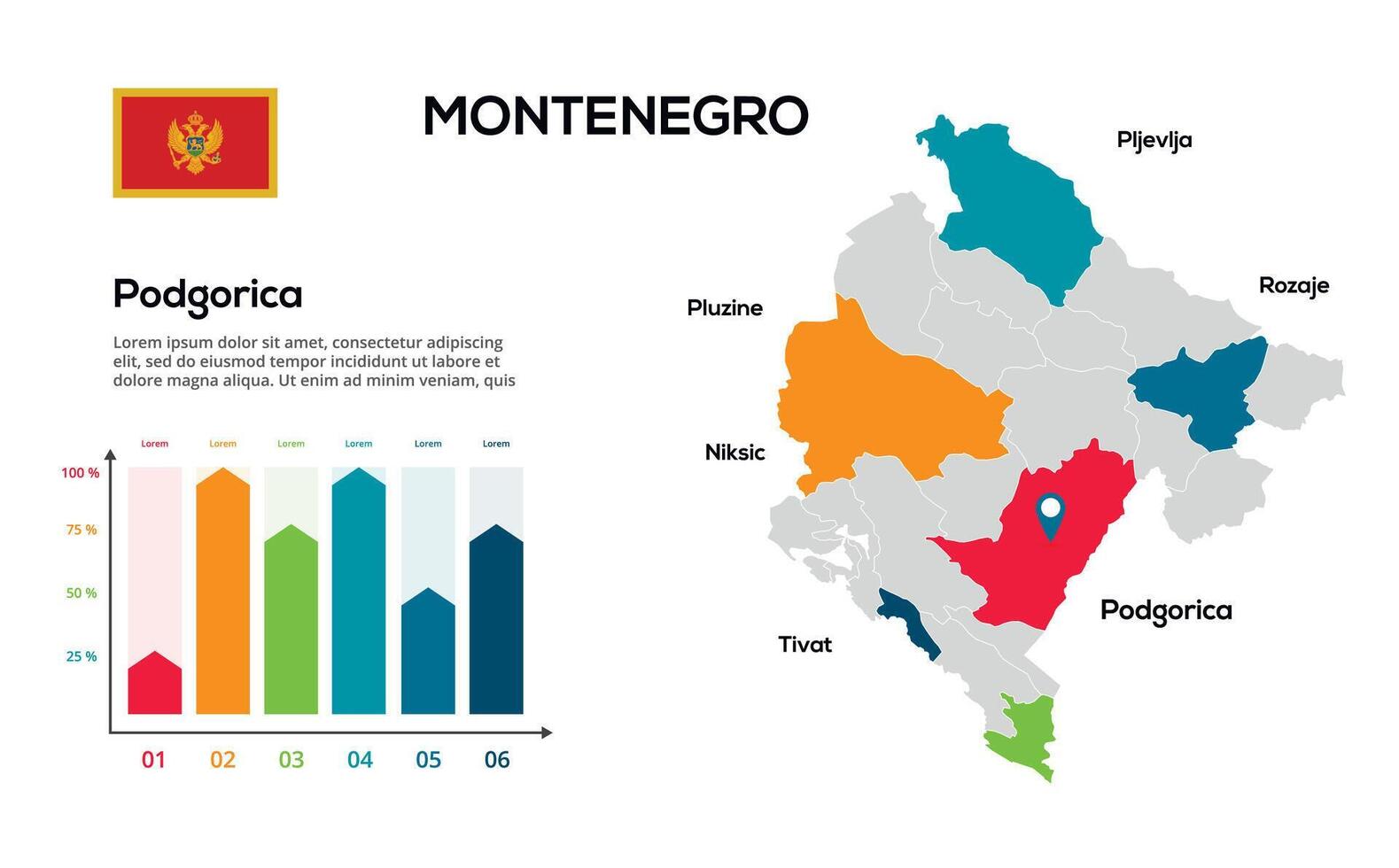 MONTENEGRO

Podgorica

Lorem ipsum dolor sit amet, consectetur adipiscing elit, sed do eiusmod tempor incididunt ut labore et dolore magna aliqua. Ut enim ad minim veniam, quis

Lorem Lorem Lorem Lorem Lorem Lorem

100 %
75 %
50 %
25 %

01 02 03 04 05 06

Pljevlja

Rozaje

Pluzine

Niksic

Podgorica

Tivat