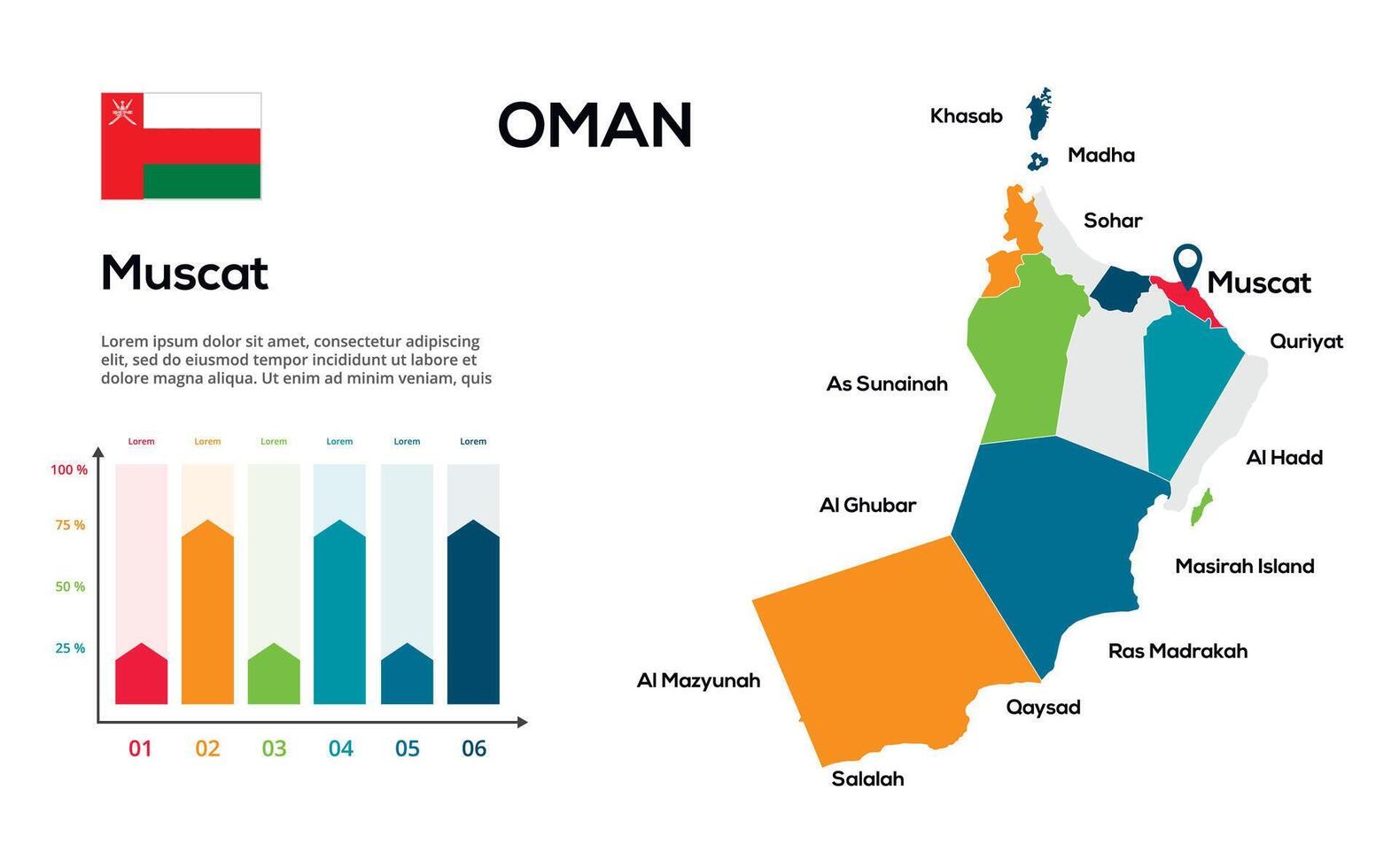 OMAN

Muscat

Lorem ipsum dolor sit amet, consectetur adipiscing elit, sed do eiusmod tempor incididunt ut labore et dolore magna aliqua. Ut enim ad minim veniam, quis

Lorem Lorem Lorem Lorem Lorem Lorem

100 %
75 %
50 %
25 %

01 02 03 04 05 06

Khasab
Madha
Sohar
Muscat
Quriyat
As Sunainah
Al Hadd
Al Ghubar
Masirah Island
Ras Madrakah
Al Mazyunah
Qaysad
Salalah