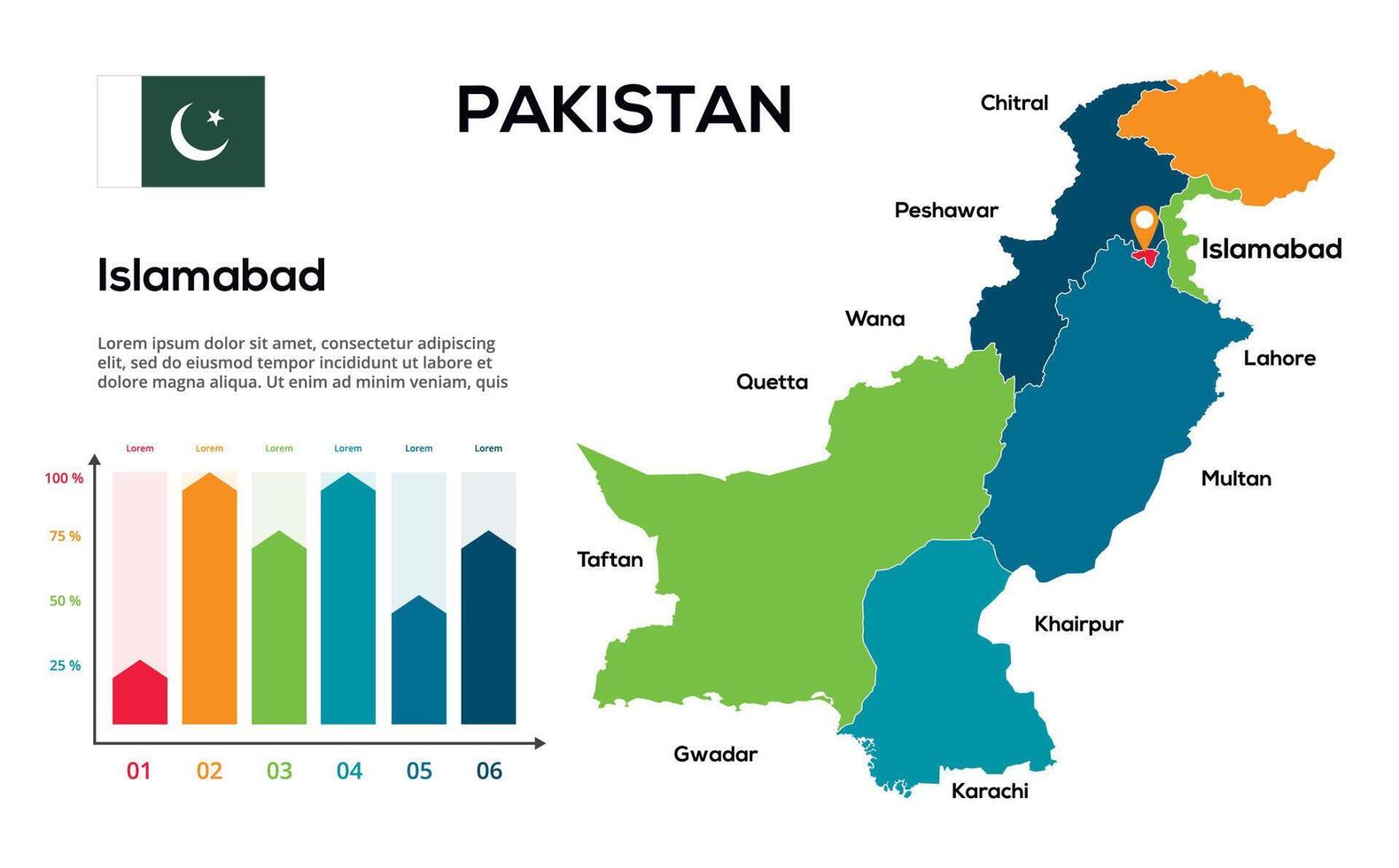 PAKISTAN

Islamabad

Lorem ipsum dolor sit amet, consectetur adipiscing elit, sed do eiusmod tempor incididunt ut labore et dolore magna aliqua. Ut enim ad minim veniam, quis

Lorem Lorem Lorem Lorem Lorem Lorem

100 %
75 %
50 %
25 %

01 02 03 04 05 06

Chitral
Peshawar
Islamabad
Wana
Lahore
Quetta
Multan
Taftan
Khairpur
Gwadar
Karachi