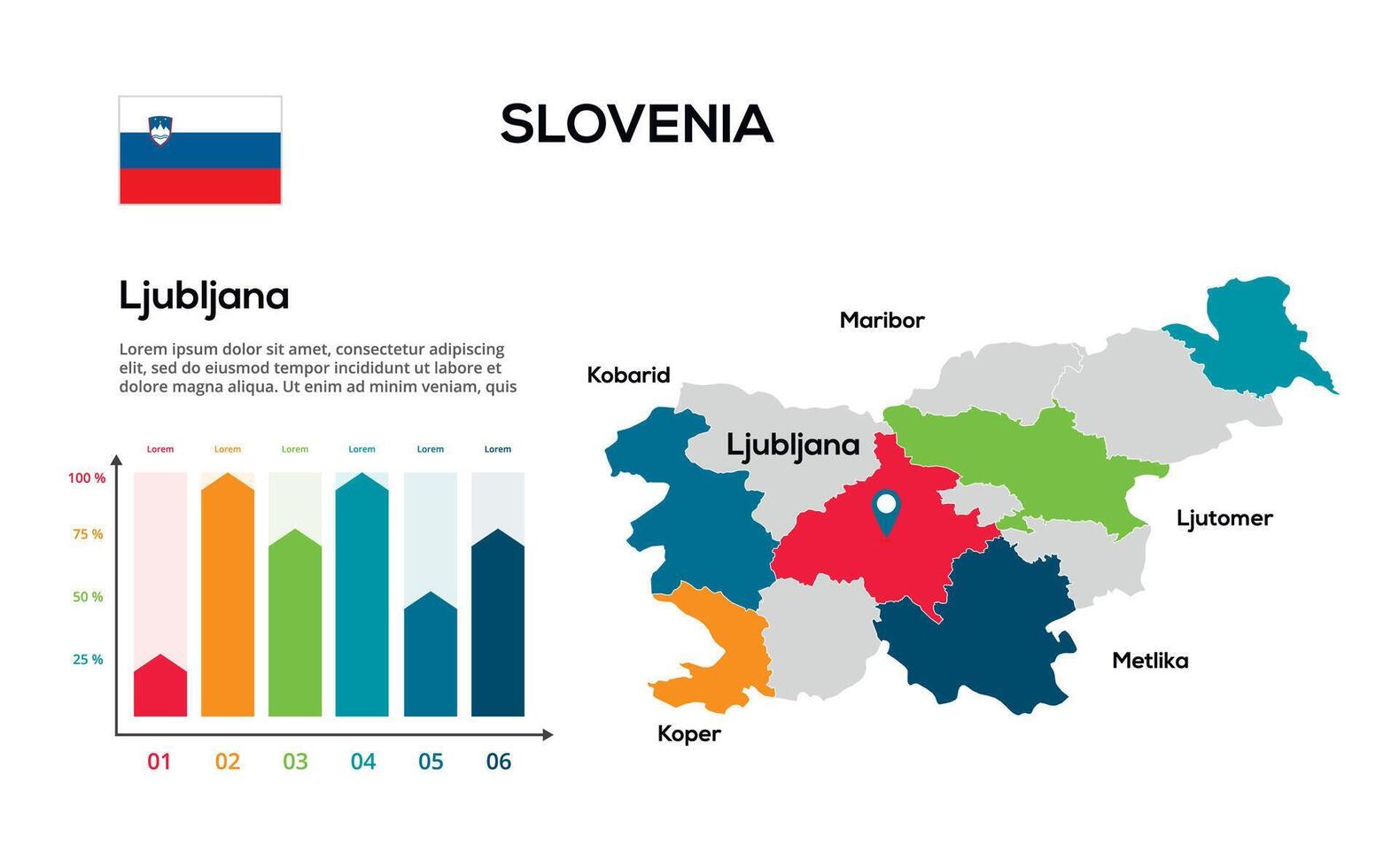 SLOVENIA

Ljubljana

Lorem ipsum dolor sit amet, consectetur adipiscing elit, sed do eiusmod tempor incididunt ut labore et dolore magna aliqua. Ut enim ad minim veniam, quis

Lorem Lorem Lorem Lorem Lorem Lorem

100 %
75 %
50 %
25 %

01 02 03 04 05 06

Maribor
Kobarid
Ljubljana
Ljutomer
Metlika
Koper