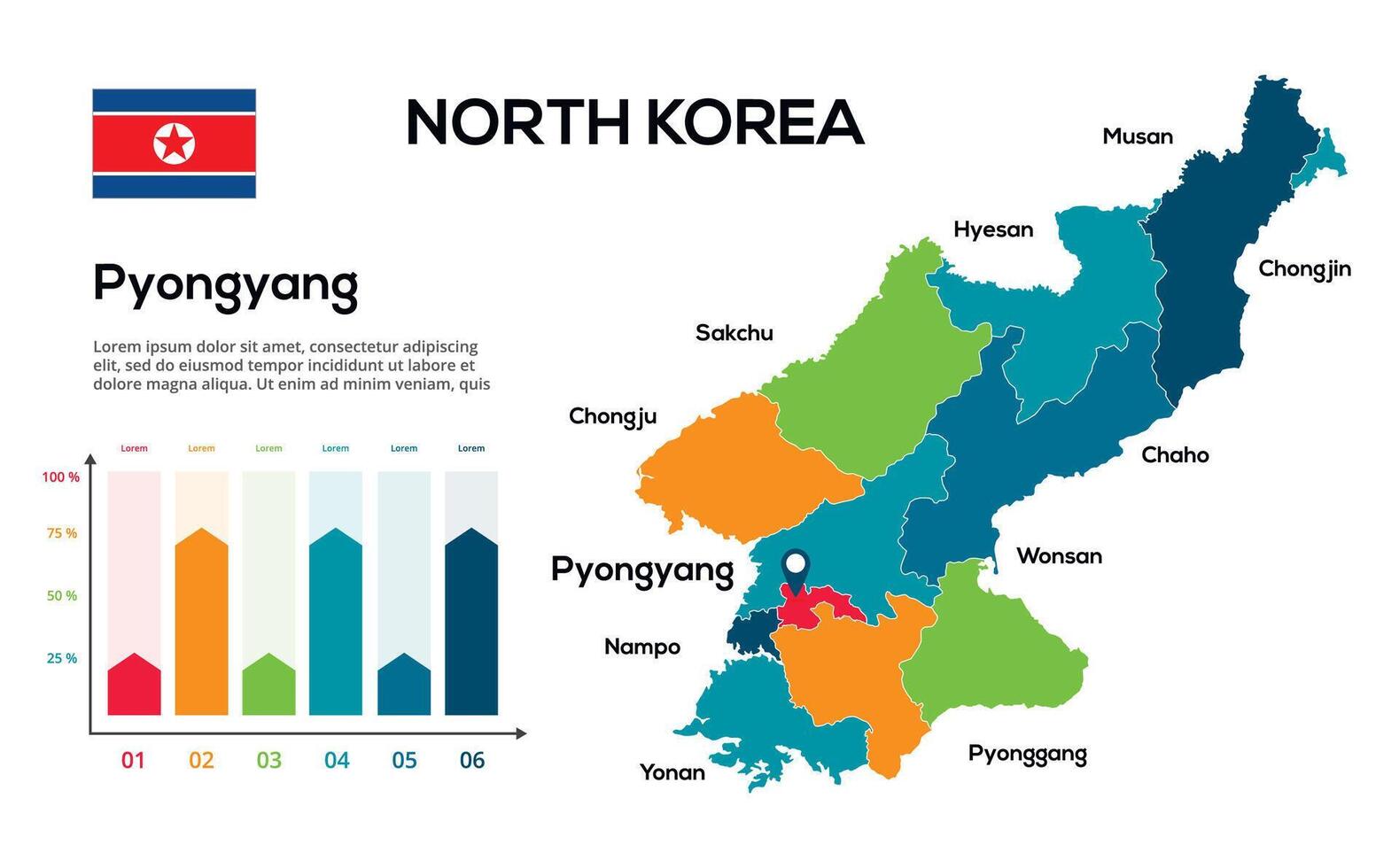 NORTH KOREA

Pyongyang

Lorem ipsum dolor sit amet, consectetur adipiscing elit, sed do eiusmod tempor incididunt ut labore et dolore magna aliqua. Ut enim ad minim veniam, quis

Lorem Lorem Lorem Lorem Lorem Lorem

100 %
75 %
50 %
25 %

01 02 03 04 05 06

Musan
Hyesan
Chongjin
Sakchu
Chongju
Chaho
Wonsan
Pyongyang
Nampo
Pyonggang
Yonan