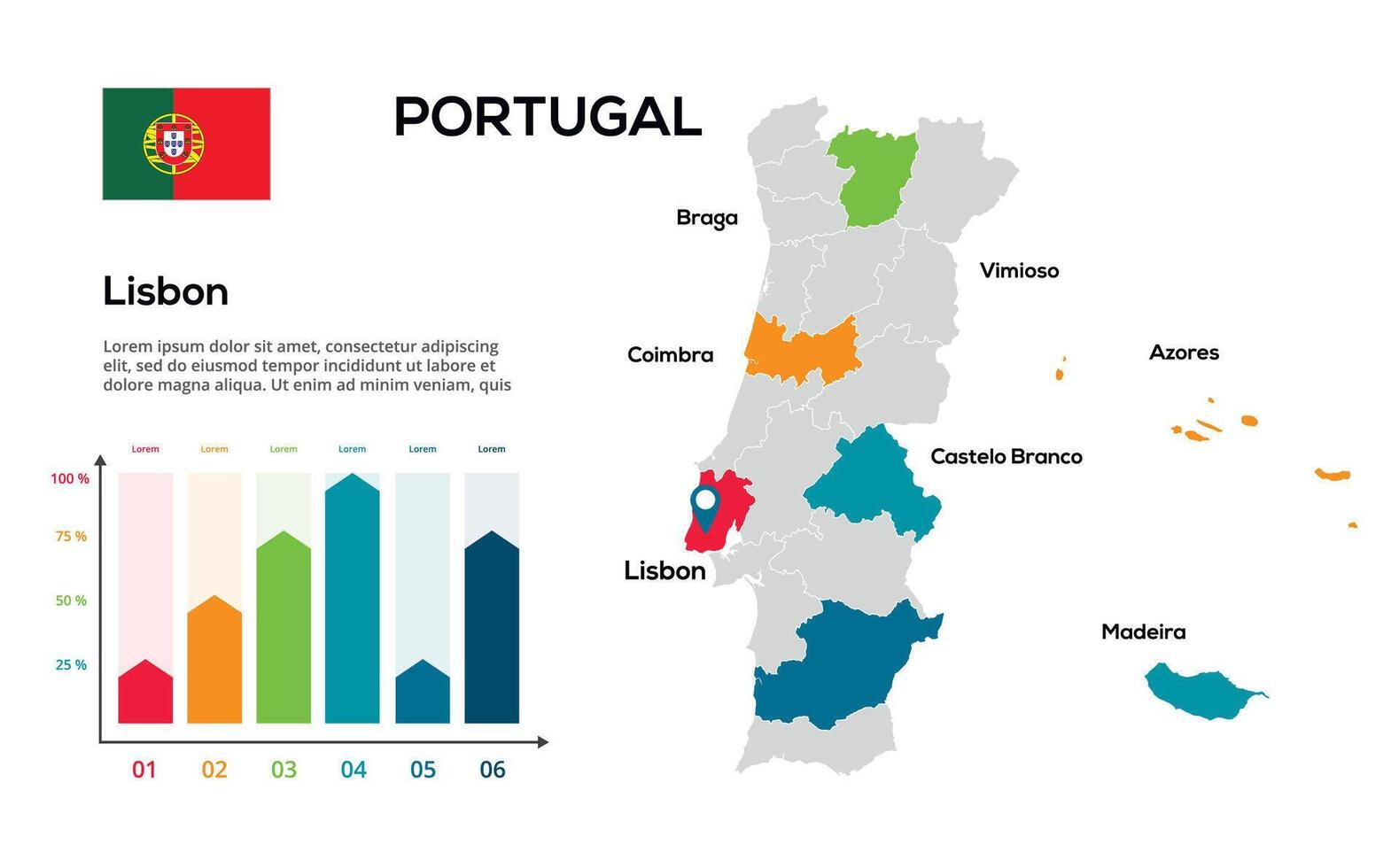 PORTUGAL

Lisbon

Lorem ipsum dolor sit amet, consectetur adipiscing elit, sed do eiusmod tempor incididunt ut labore et dolore magna aliqua. Ut enim ad minim veniam, quis

Lorem Lorem Lorem Lorem Lorem Lorem

100 %
75 %
50 %
25 %

01 02 03 04 05 06

Braga
Vimioso
Coimbra
Azores
Castelo Branco
Lisbon
Madeira