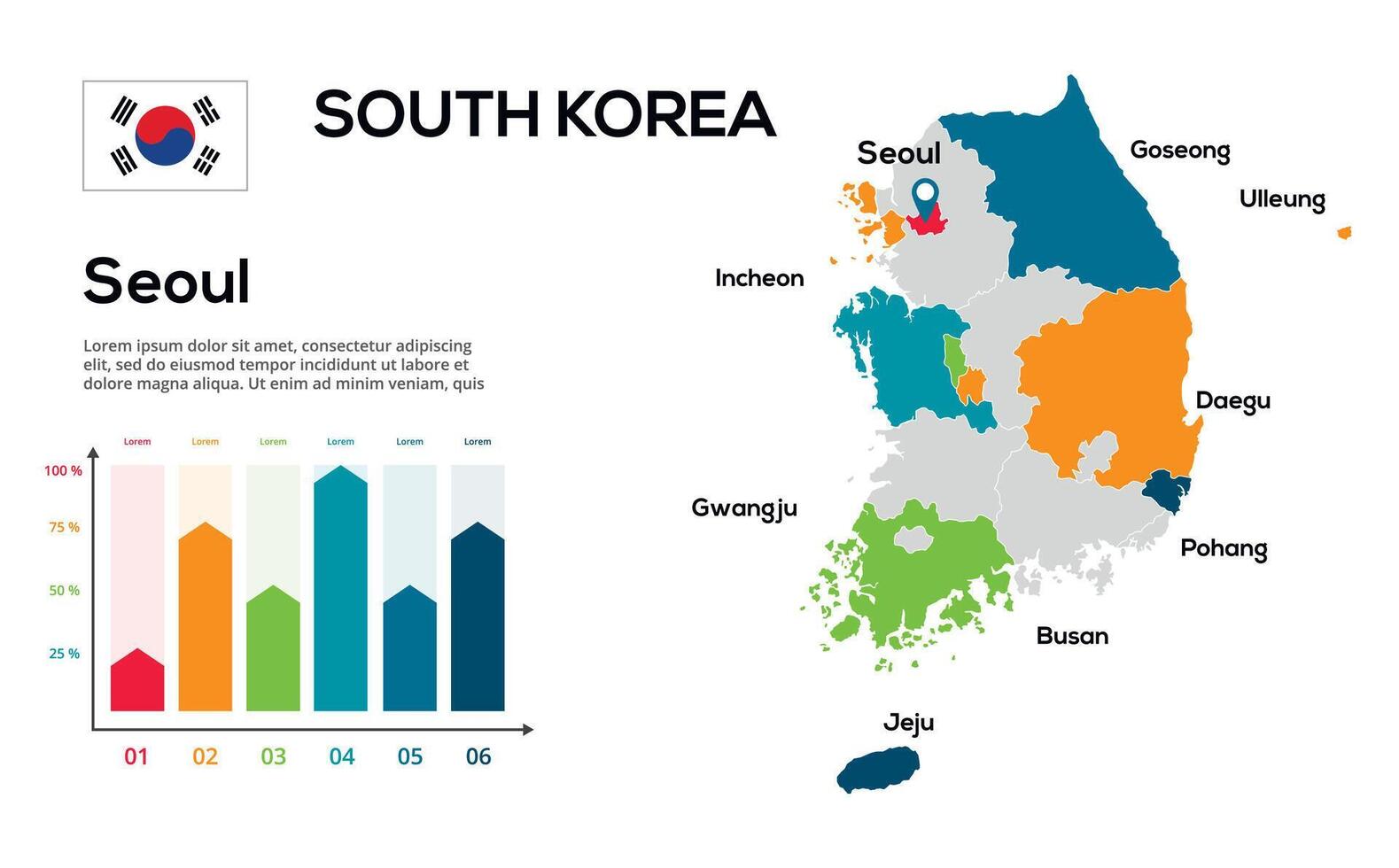 SOUTH KOREA

Seoul

Lorem ipsum dolor sit amet, consectetur adipiscing elit, sed do eiusmod tempor incididunt ut labore et dolore magna aliqua. Ut enim ad minim veniam, quis

Lorem Lorem Lorem Lorem Lorem Lorem

100 %
75 %
50 %
25 %

01 02 03 04 05 06

Seoul
Goseong
Ulleung
Incheon
Daegu
Gwangju
Pohang
Busan
Jeju