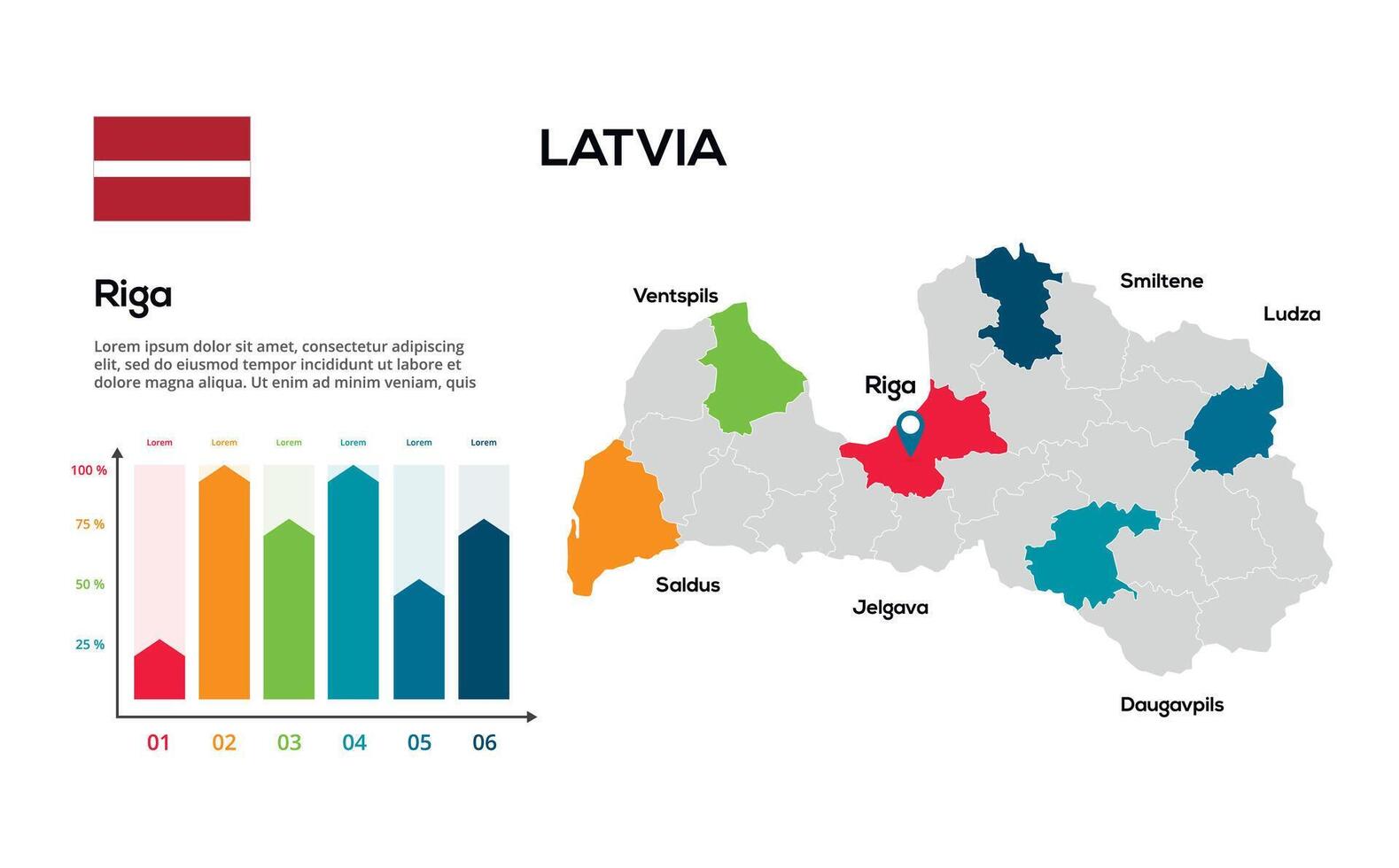 LATVIA

Riga

Lorem ipsum dolor sit amet, consectetur adipiscing elit, sed do eiusmod tempor incididunt ut labore et dolore magna aliqua. Ut enim ad minim veniam, quis

Lorem Lorem Lorem Lorem Lorem Lorem

100 %
75 %
50 %
25 %

01 02 03 04 05 06

Ventspils
Smiltene
Ludza
Riga
Saldus
Jelgava
Daugavpils