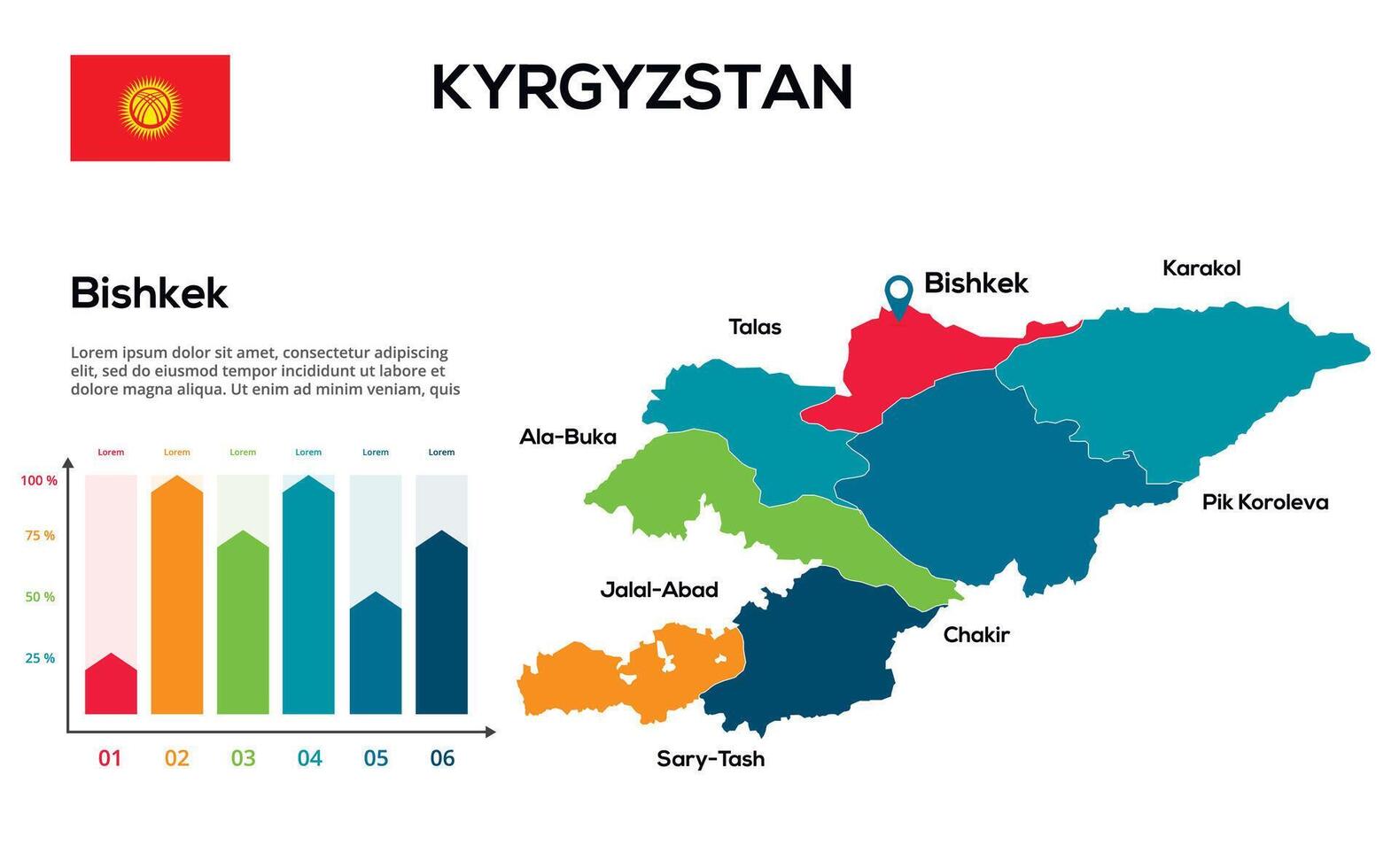 KYRGYZSTAN

Bishkek

Lorem ipsum dolor sit amet, consectetur adipiscing elit, sed do eiusmod tempor incididunt ut labore et dolore magna aliqua. Ut enim ad minim veniam, quis

Lorem Lorem Lorem Lorem Lorem Lorem

100 %
75 %
50 %
25 %

01 02 03 04 05 06

Bishkek
Karakol
Talas
Ala-Buka
Pik Koroleva
Jalal-Abad
Chakir
Sary-Tash