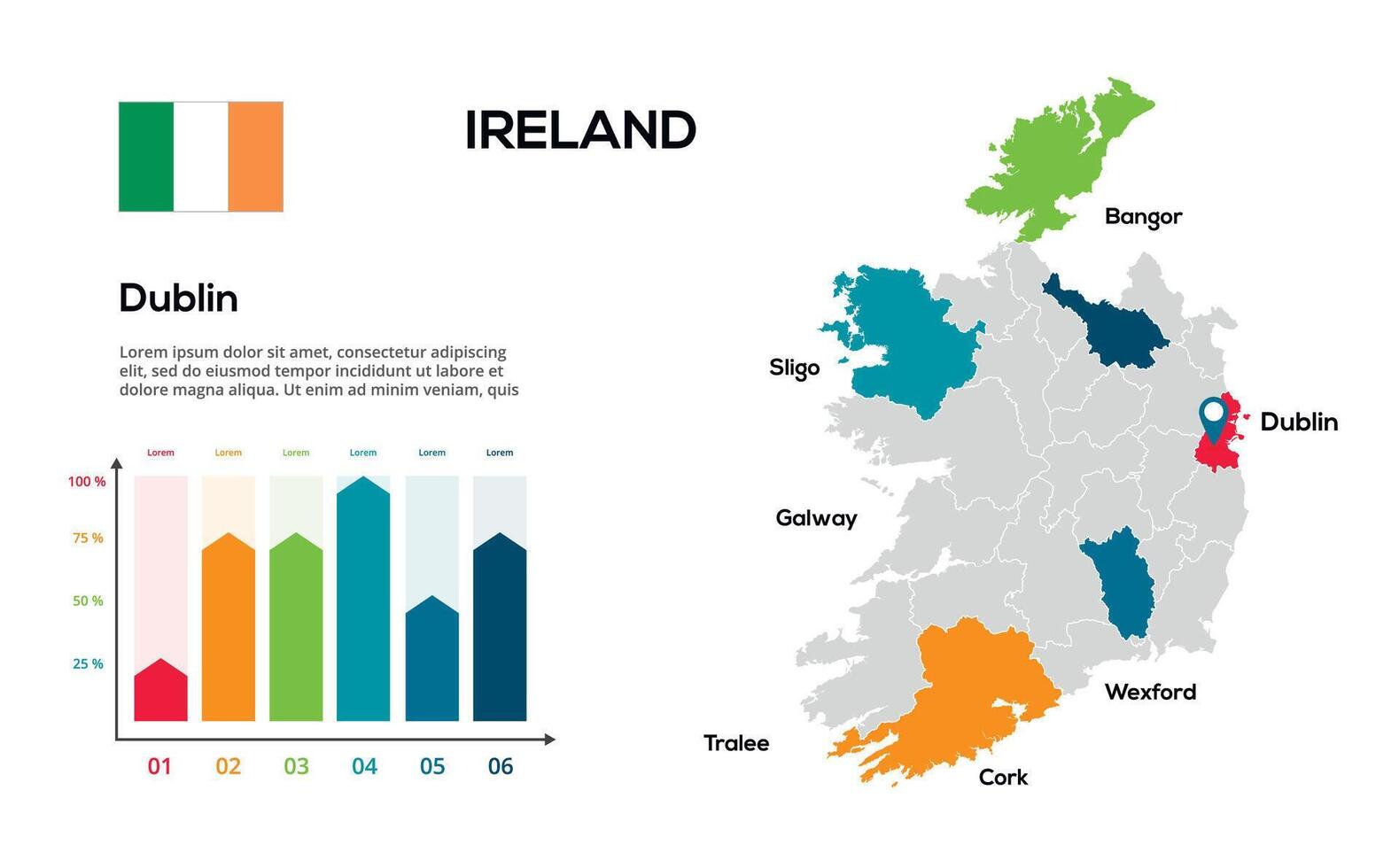 IRELAND

Dublin

Lorem ipsum dolor sit amet, consectetur adipiscing elit, sed do eiusmod tempor incididunt ut labore et dolore magna aliqua. Ut enim ad minim veniam, quis

Lorem Lorem Lorem Lorem Lorem Lorem

100 %
75 %
50 %
25 %

01 02 03 04 05 06

Bangor
Sligo
Dublin
Galway
Wexford
Tralee
Cork