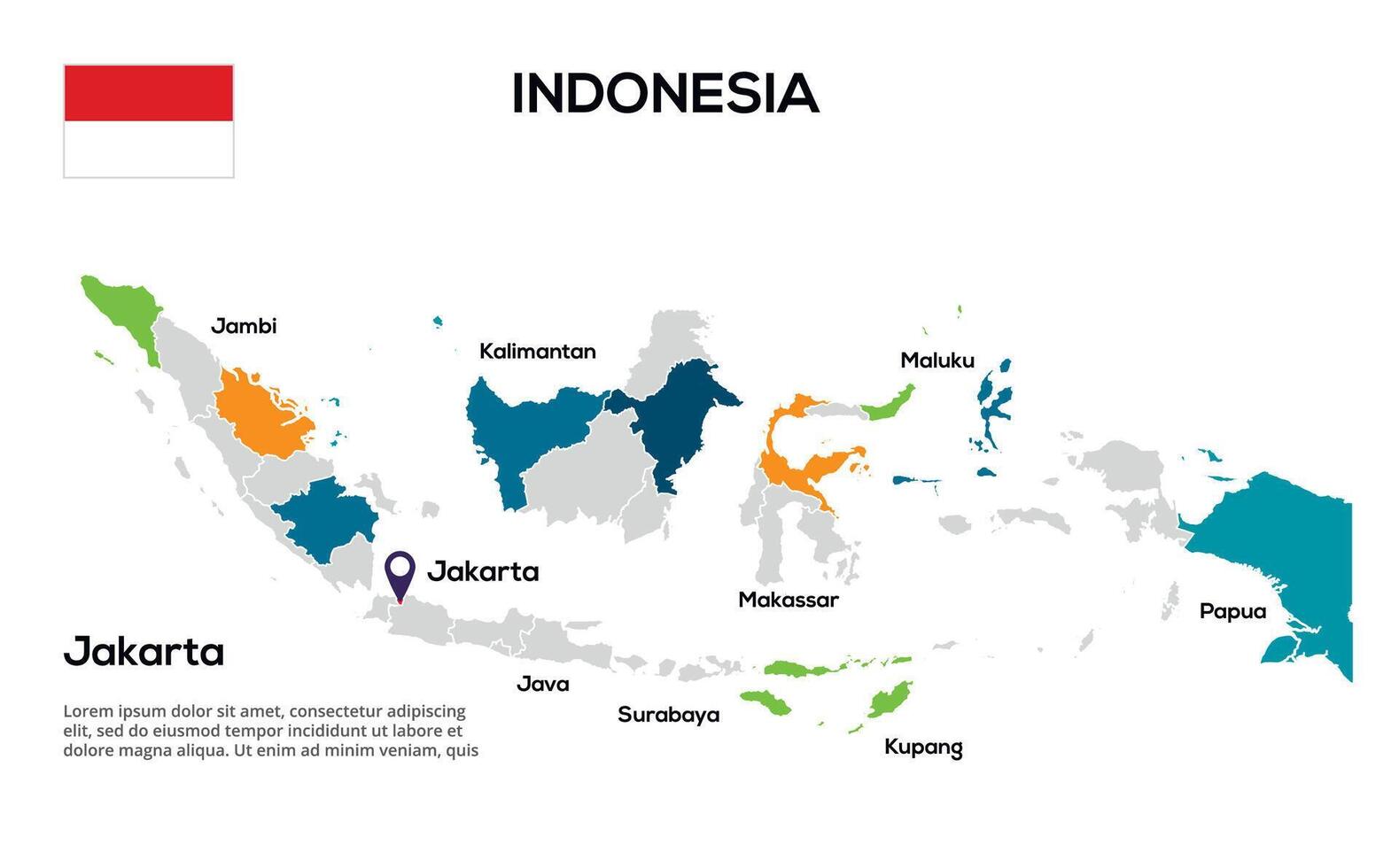 INDONESIA

Jambi

Kalimantan

Maluku

Jakarta

Makassar

Papua

Jakarta

Java

Surabaya

Kupang

Lorem ipsum dolor sit amet, consectetur adipiscing elit, sed do eiusmod tempor incididunt ut labore et dolore magna aliqua. Ut enim ad minim veniam, quis