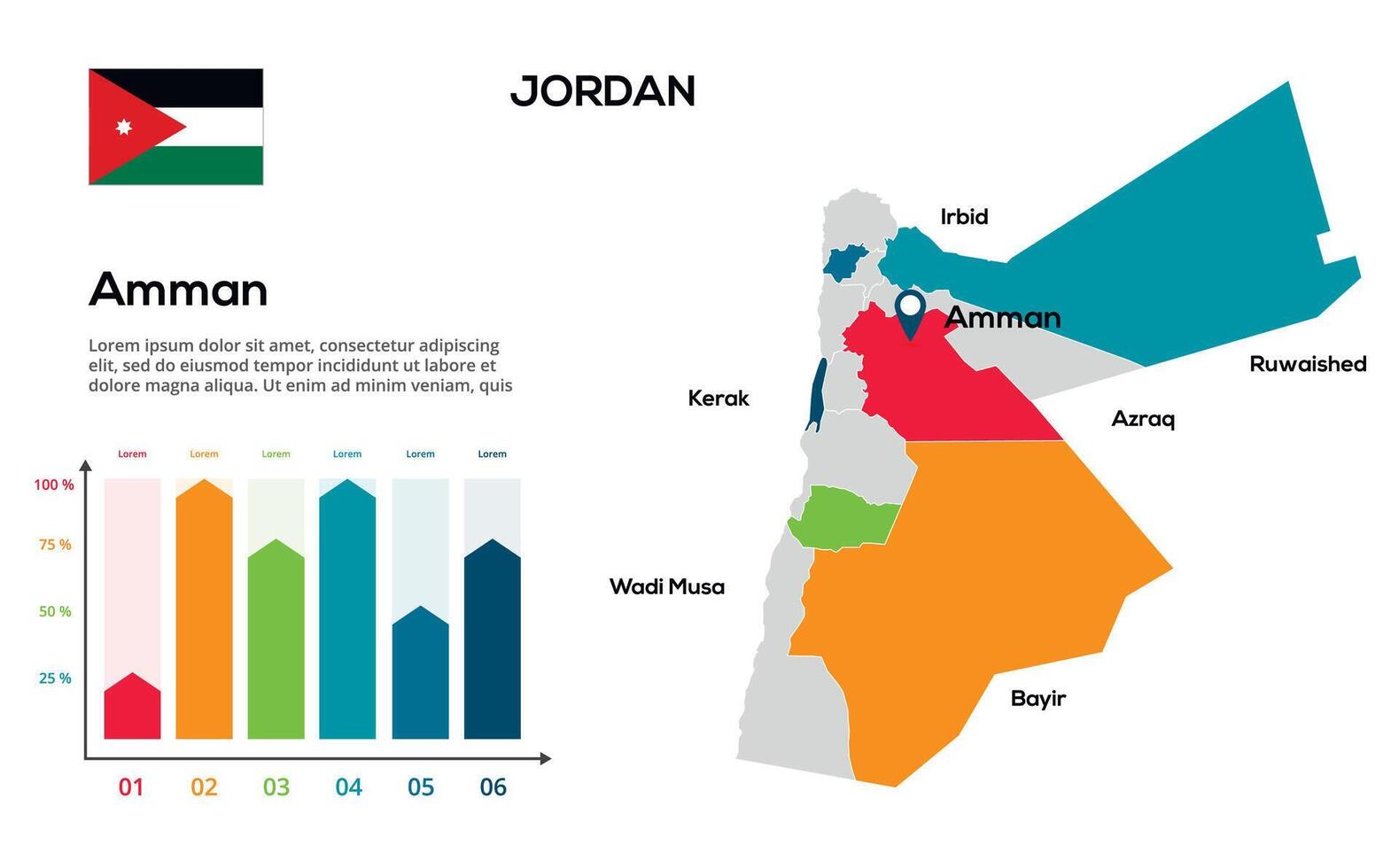 JORDAN

Amman

Lorem ipsum dolor sit amet, consectetur adipiscing elit, sed do eiusmod tempor incididunt ut labore et dolore magna aliqua. Ut enim ad minim veniam, quis

Lorem Lorem Lorem Lorem Lorem Lorem

100 %
75 %
50 %
25 %

01 02 03 04 05 06

Irbid
Amman
Ruwaished
Kerak
Azraq
Wadi Musa
Bayir