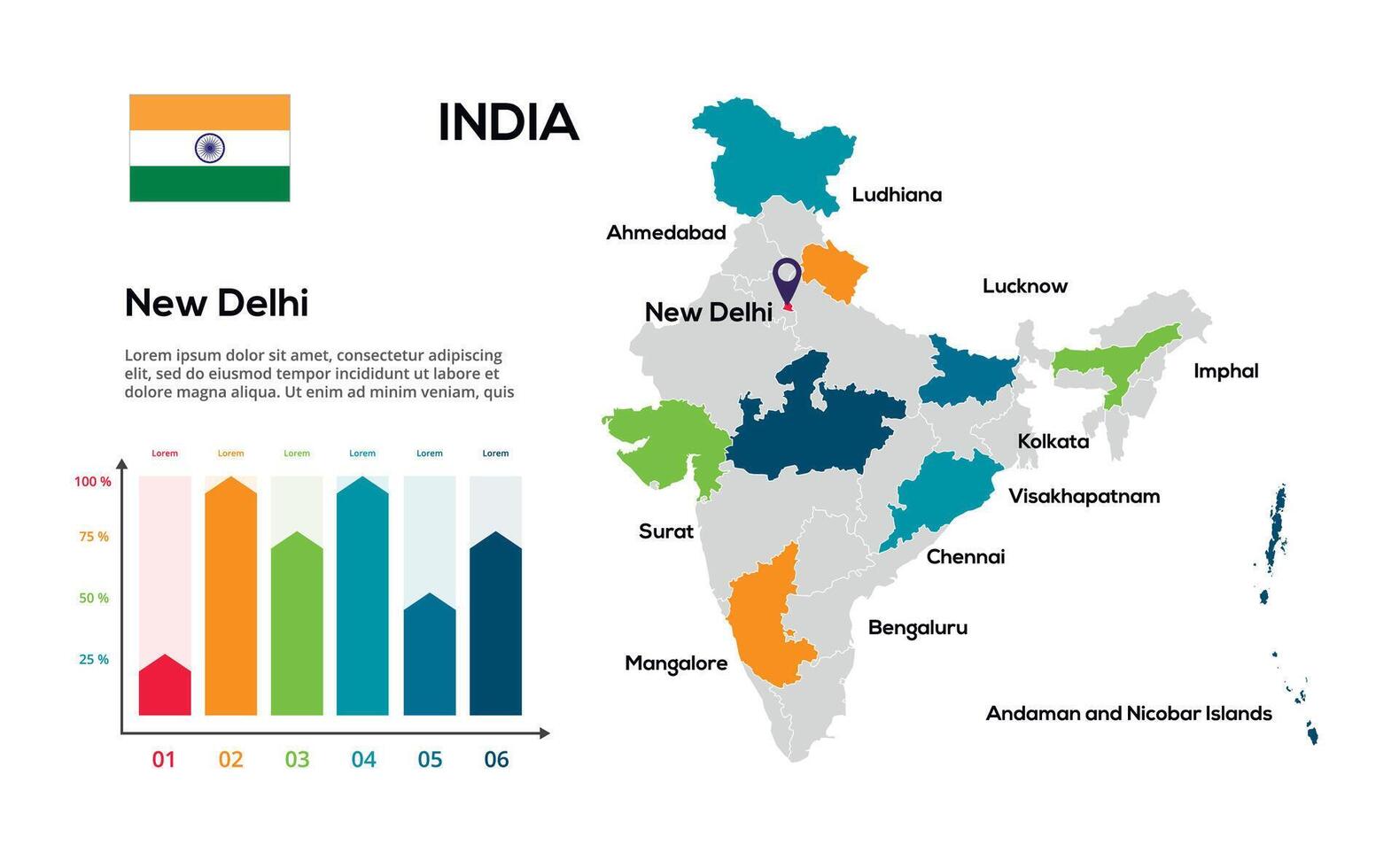 INDIA

New Delhi

Lorem ipsum dolor sit amet, consectetur adipiscing elit, sed do eiusmod tempor incididunt ut labore et dolore magna aliqua. Ut enim ad minim veniam, quis

Lorem Lorem Lorem Lorem Lorem Lorem

100 %
75 %
50 %
25 %

01 02 03 04 05 06

Ludhiana
Ahmedabad
Lucknow
New Delhi
Imphal
Kolkata
Visakhapatnam
Surat
Chennai
Bengaluru
Mangalore
Andaman and Nicobar Islands