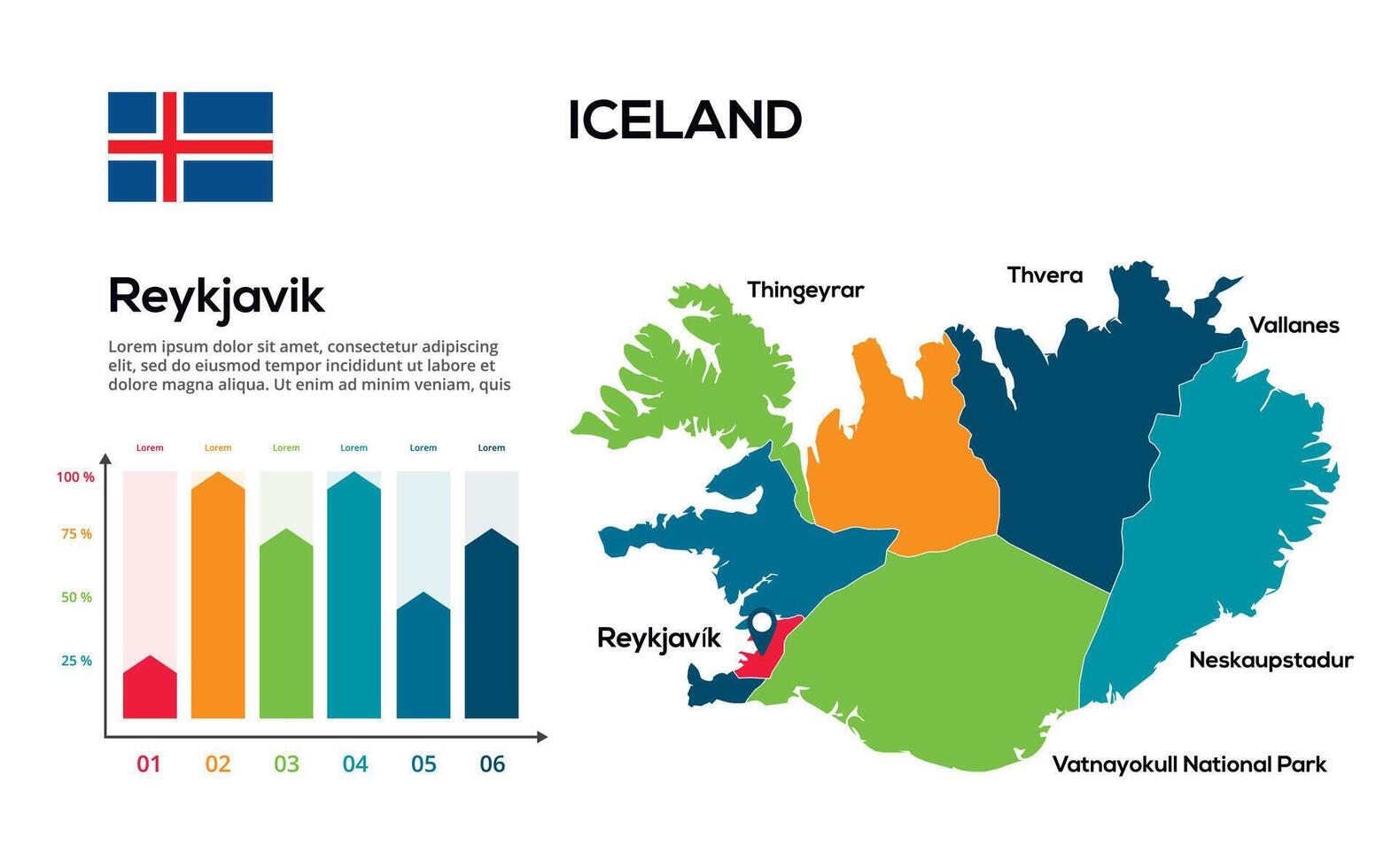 ICELAND

Reykjavik

Lorem ipsum dolor sit amet, consectetur adipiscing elit, sed do eiusmod tempor incididunt ut labore et dolore magna aliqua. Ut enim ad minim veniam, quis

Lorem Lorem Lorem Lorem Lorem Lorem

100 %
75 %
50 %
25 %

01 02 03 04 05 06

Thingeyrar
Thvera
Vallanes
Reykjavík
Neskaupstadur
Vatnayokull National Park