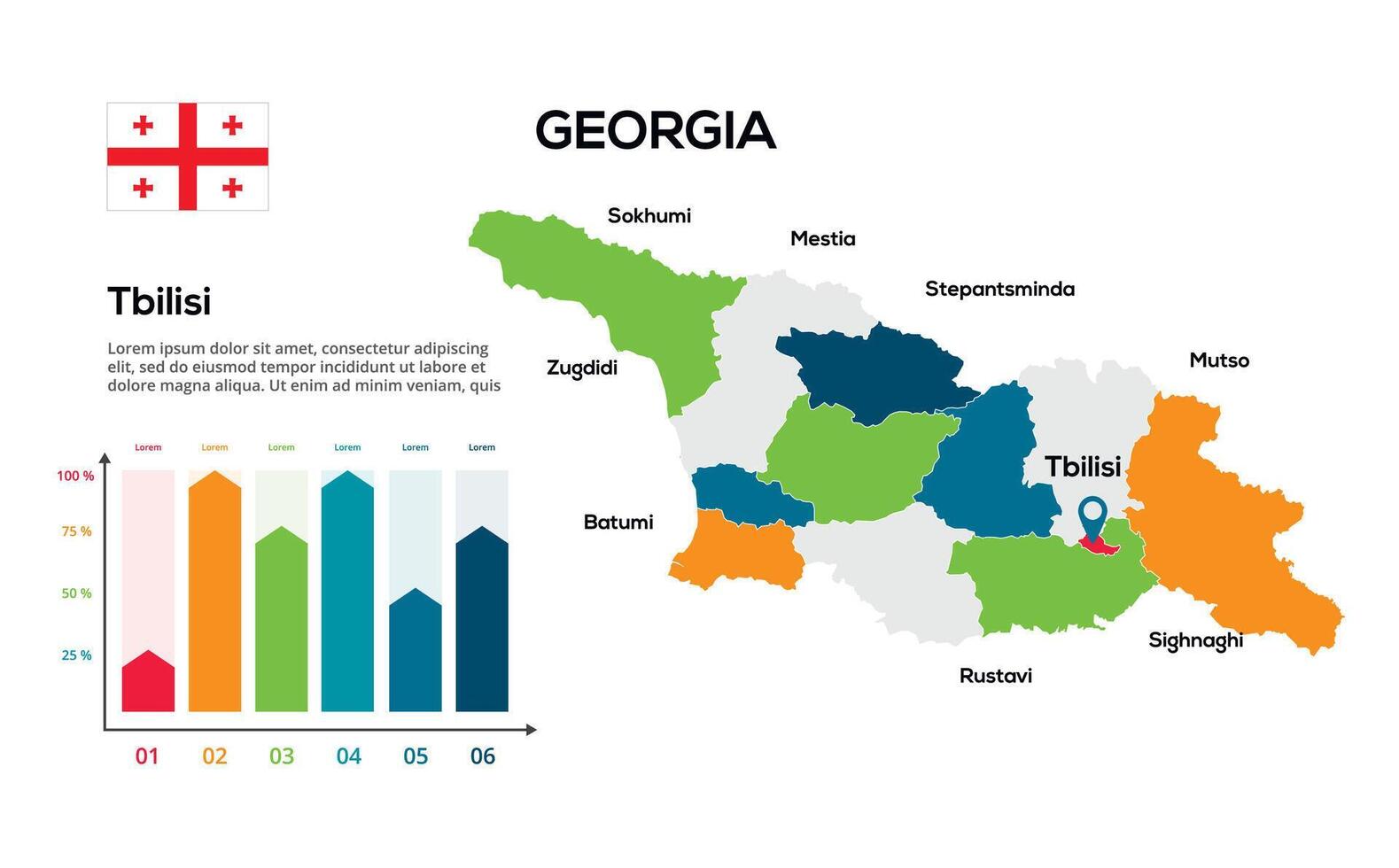 GEORGIA

Tbilisi

Lorem ipsum dolor sit amet, consectetur adipiscing elit, sed do eiusmod tempor incididunt ut labore et dolore magna aliqua. Ut enim ad minim veniam, quis

Lorem
Lorem
Lorem
Lorem
Lorem
Lorem

100 %
75 %
50 %
25 %

01
02
03
04
05
06

Sokhumi
Mestia
Stepantsminda
Zugdidi
Mutso
Tbilisi
Batumi
Sighnaghi
Rustavi