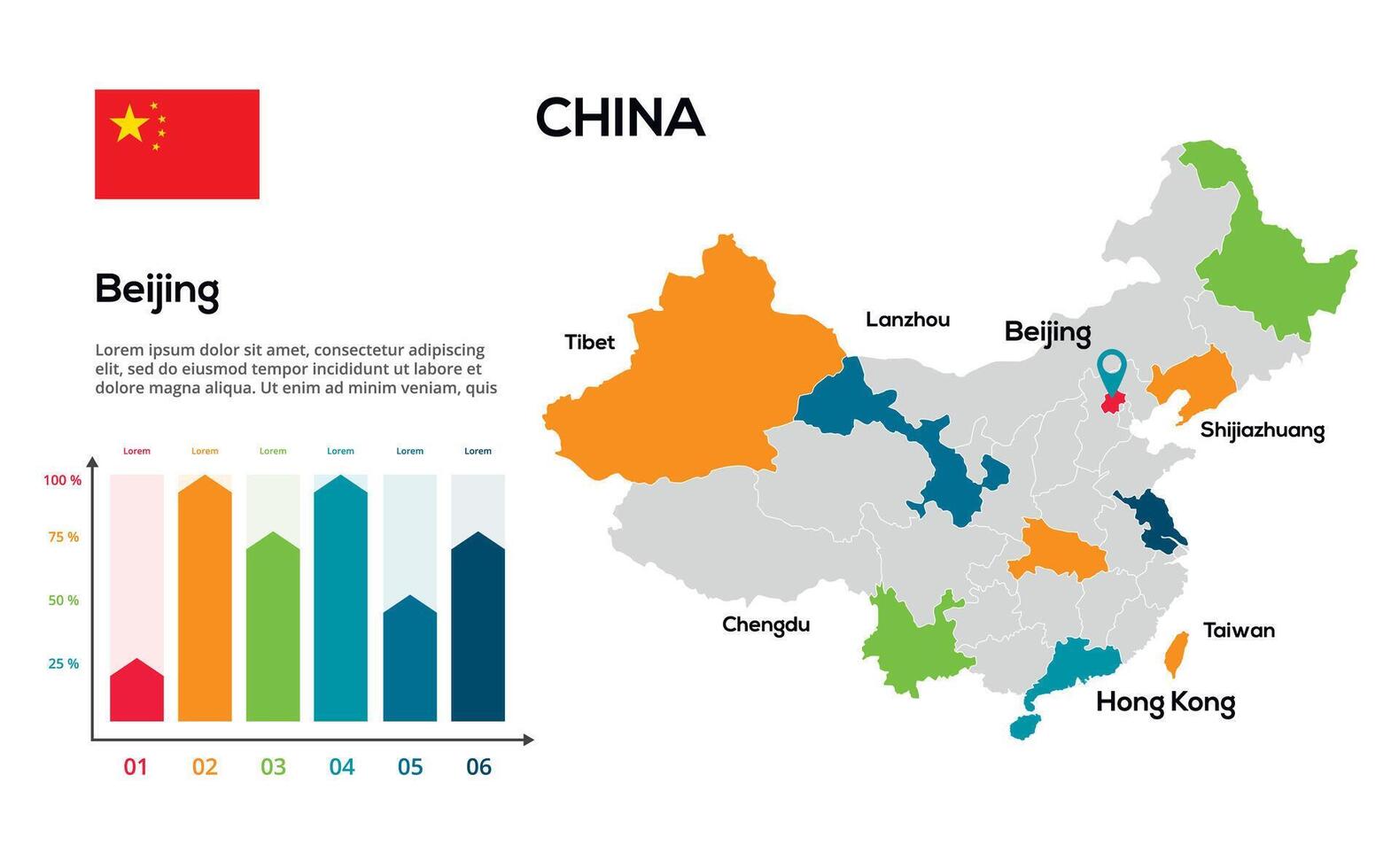 CHINA

Beijing

Lorem ipsum dolor sit amet, consectetur adipiscing elit, sed do eiusmod tempor incididunt ut labore et dolore magna aliqua. Ut enim ad minim veniam, quis

Lorem Lorem Lorem Lorem Lorem Lorem

100 %
75 %
50 %
25 %

01 02 03 04 05 06

Tibet
Lanzhou
Beijing
Shijiazhuang
Chengdu
Taiwan
Hong Kong