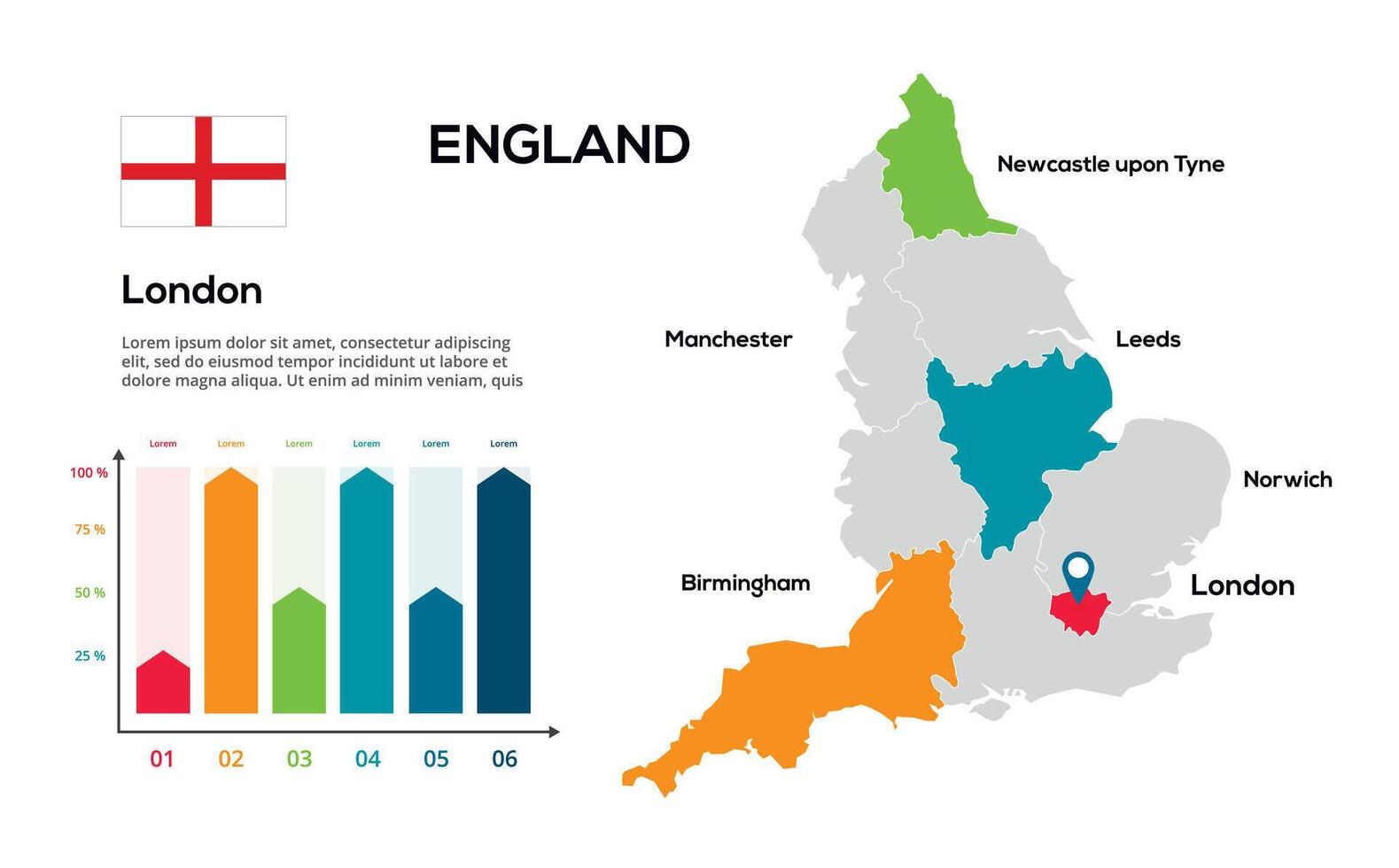 ENGLAND

London

Lorem ipsum dolor sit amet, consectetur adipiscing elit, sed do eiusmod tempor incididunt ut labore et dolore magna aliqua. Ut enim ad minim veniam, quis

Lorem
Lorem
Lorem
Lorem
Lorem
Lorem

100 %
75 %
50 %
25 %

01
02
03
04
05
06

Newcastle upon Tyne
Manchester
Leeds
Norwich
Birmingham
London