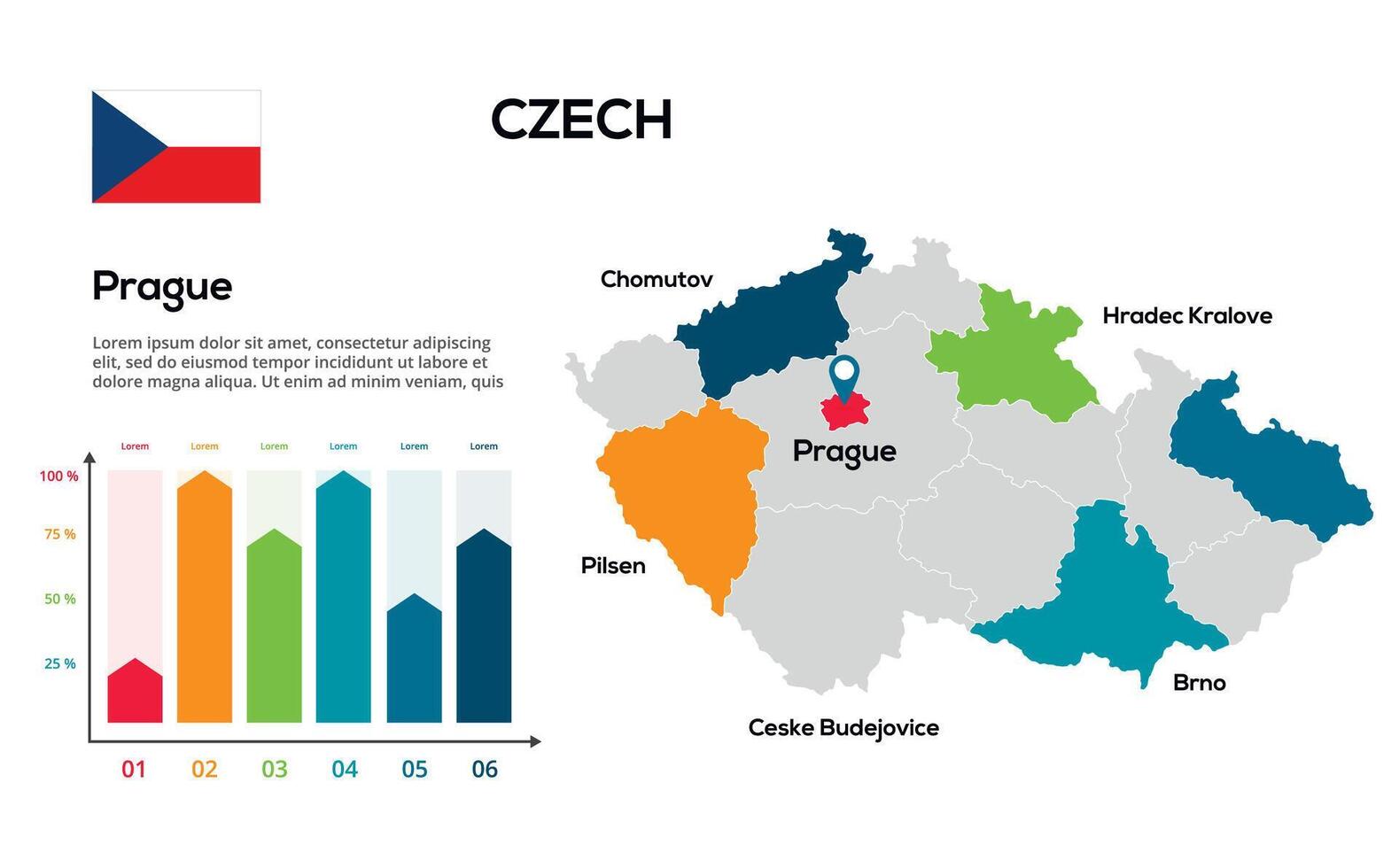 CZECH

Prague

Lorem ipsum dolor sit amet, consectetur adipiscing elit, sed do eiusmod tempor incididunt ut labore et dolore magna aliqua. Ut enim ad minim veniam, quis

Lorem Lorem Lorem Lorem Lorem Lorem

100 %
75 %
50 %
25 %

01 02 03 04 05 06

Chomutov

Hradec Kralove

Prague

Pilsen

Brno

Ceske Budejovice